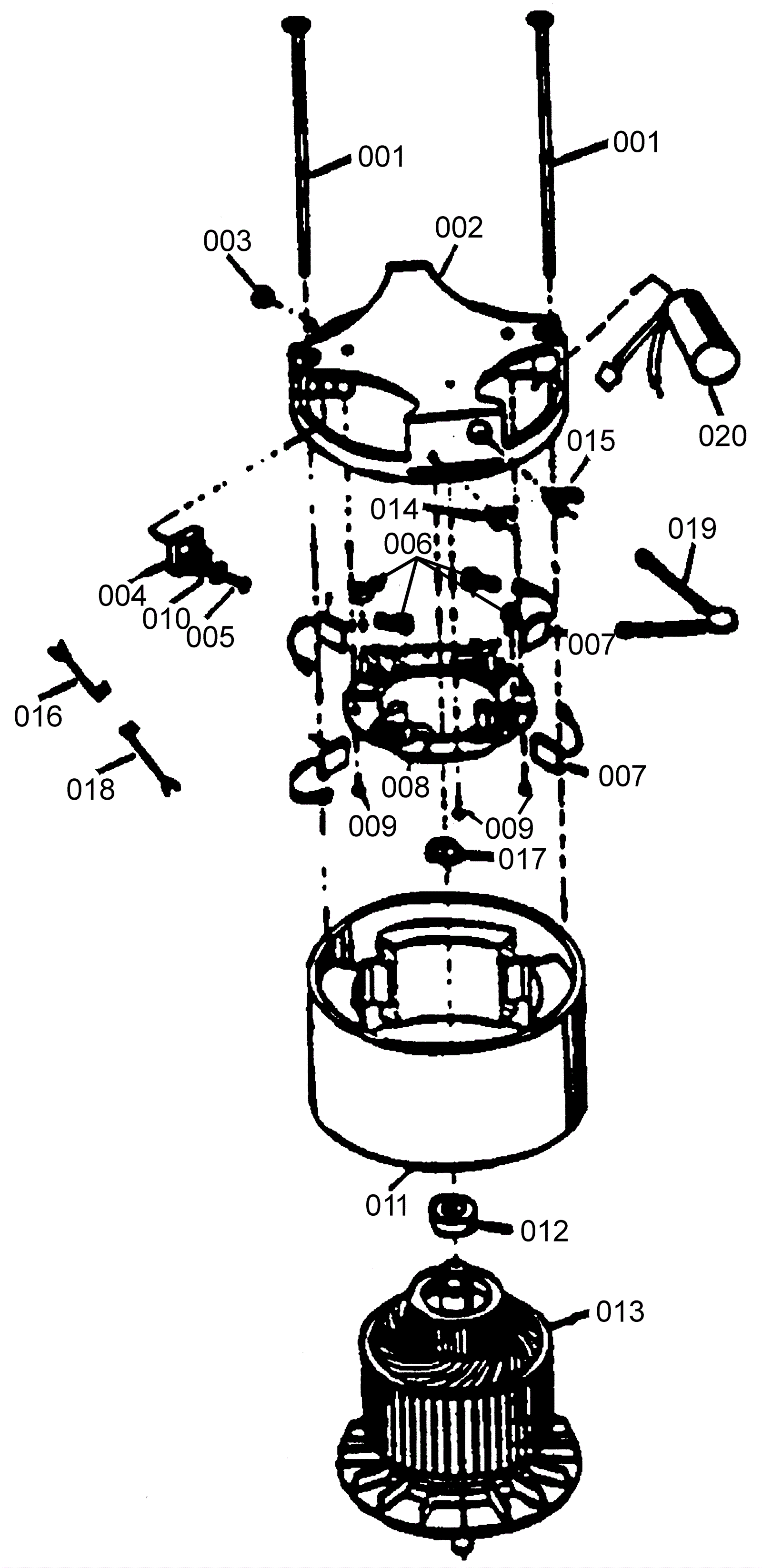 001
001
003
002
020
015
014
006
019
004
010
005
007
016
018
008
007
009
009
017
011
012
013