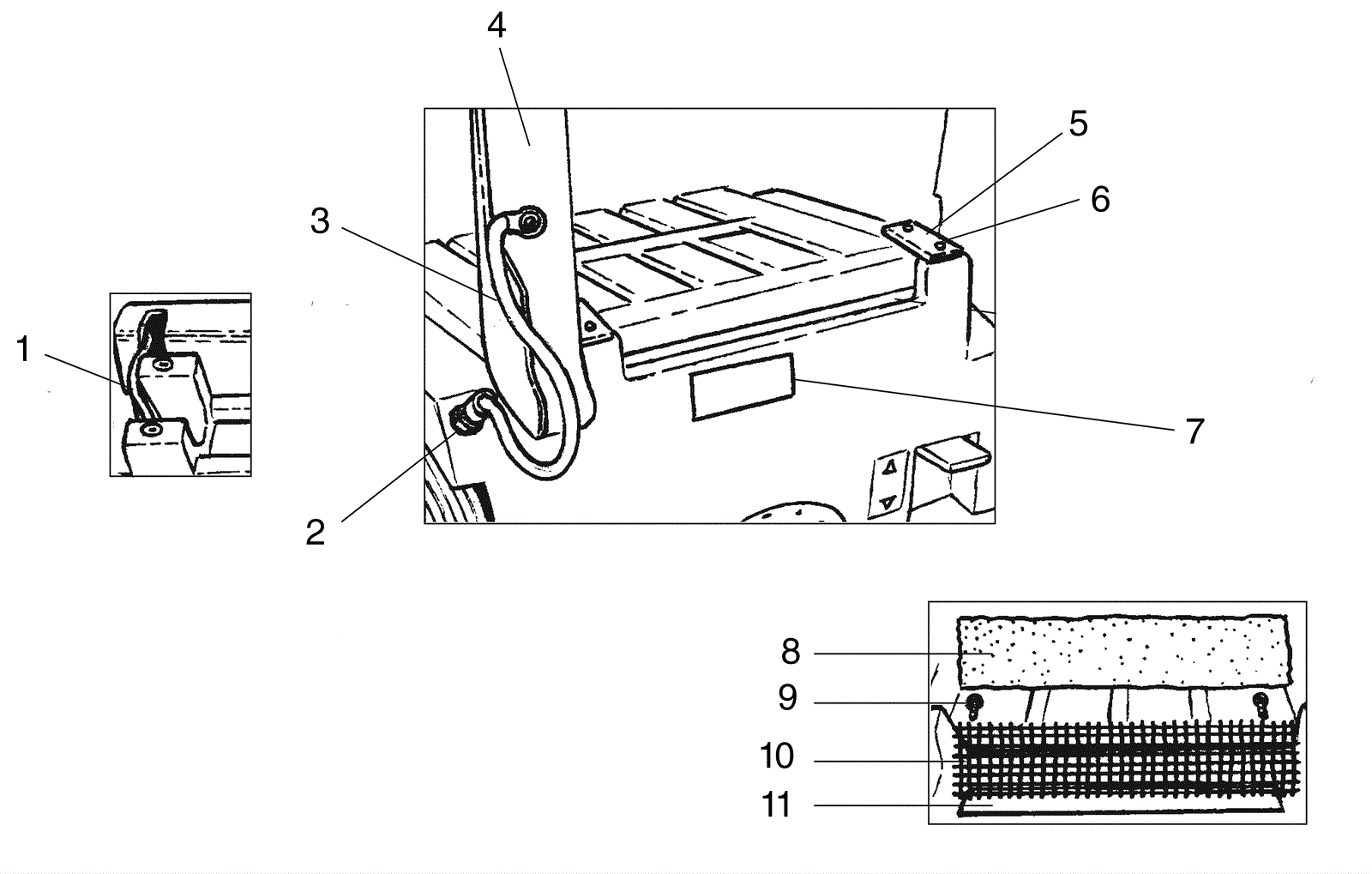 4
5
6
3
1
7
2
8
9
10
11