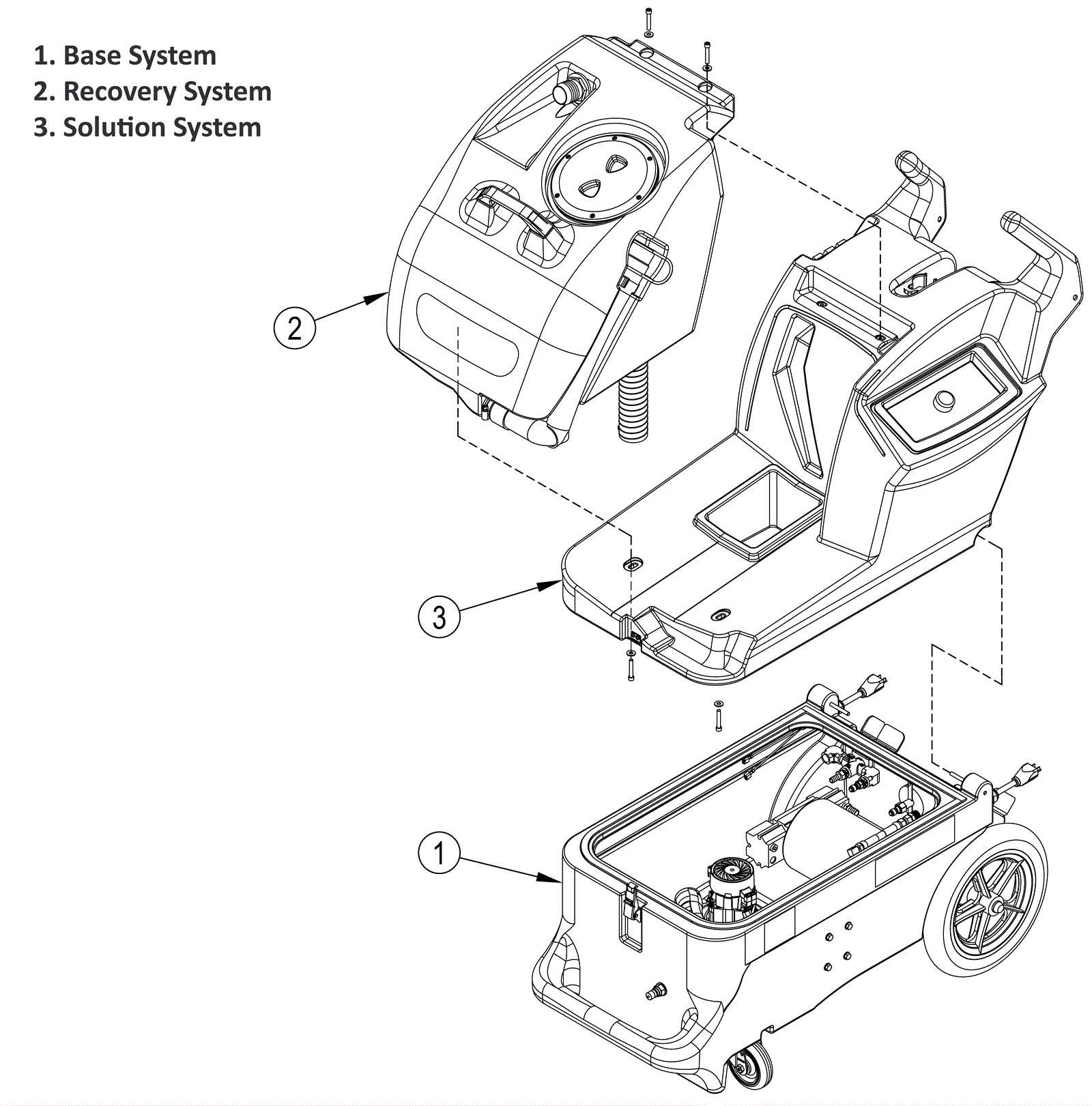 1. Base System
2. Recovery System
3. Solution System

2

3

1