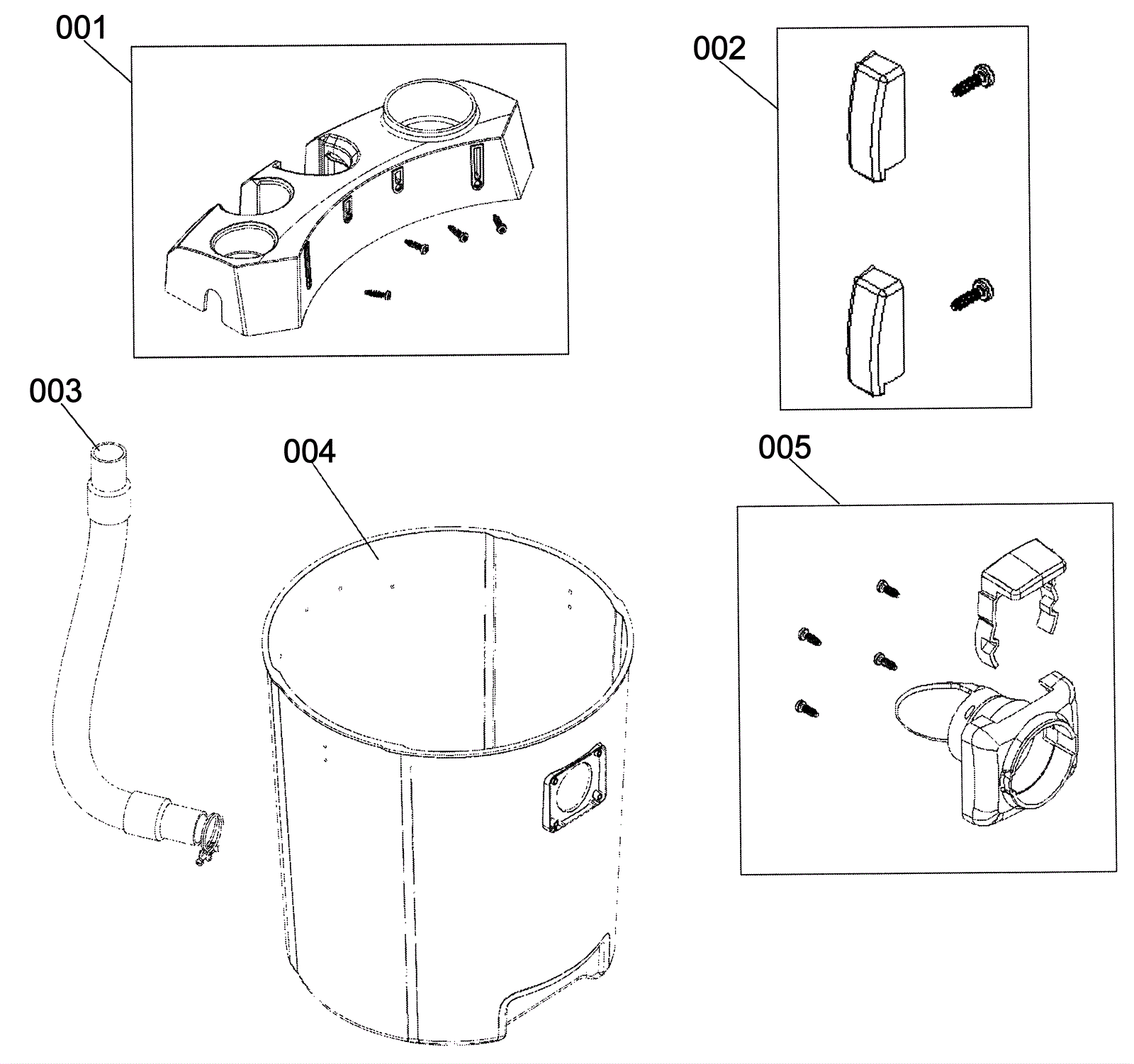 001

002

003

004

005