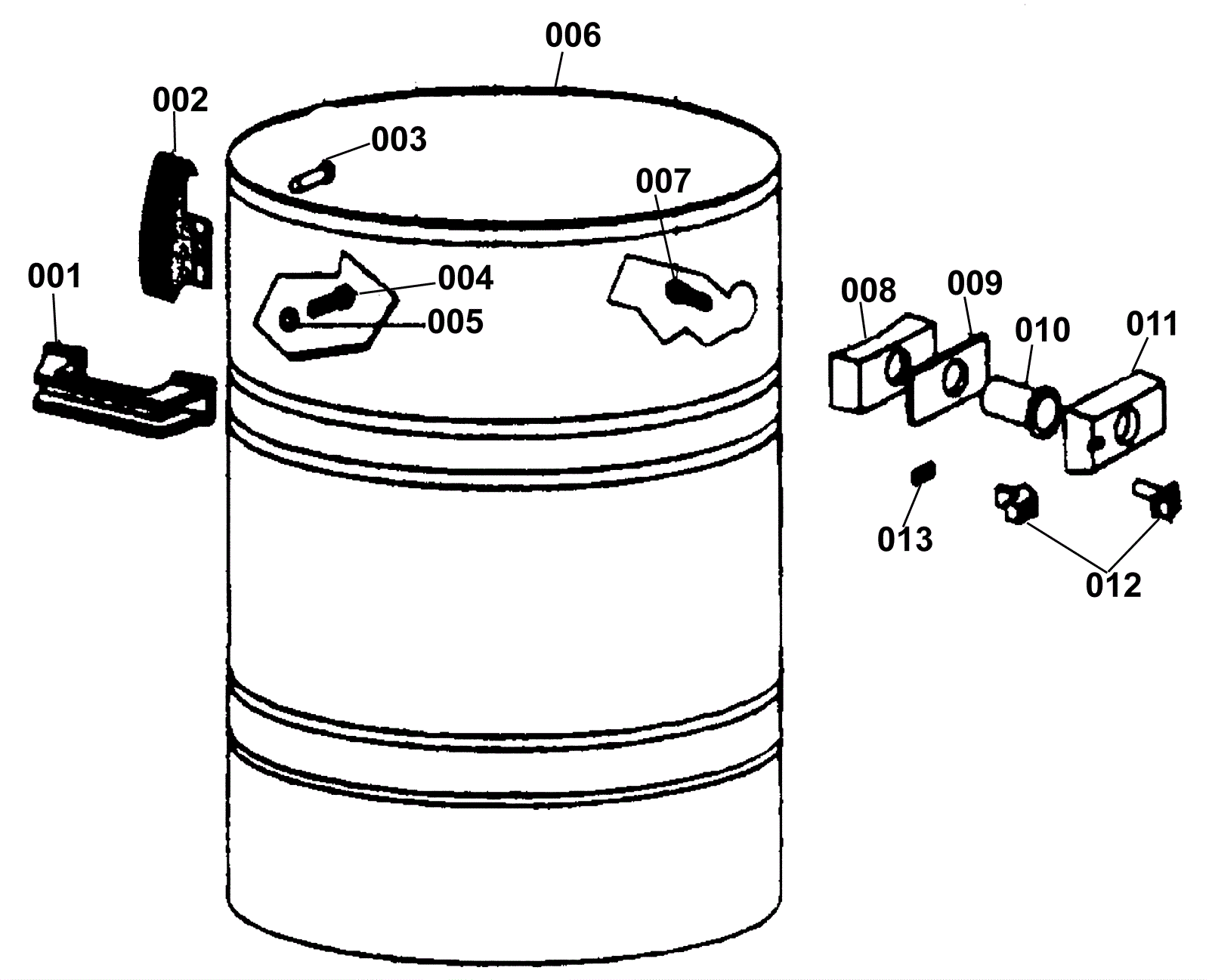 006
002
003
007
001
004
005
008
009
010
011
013
012