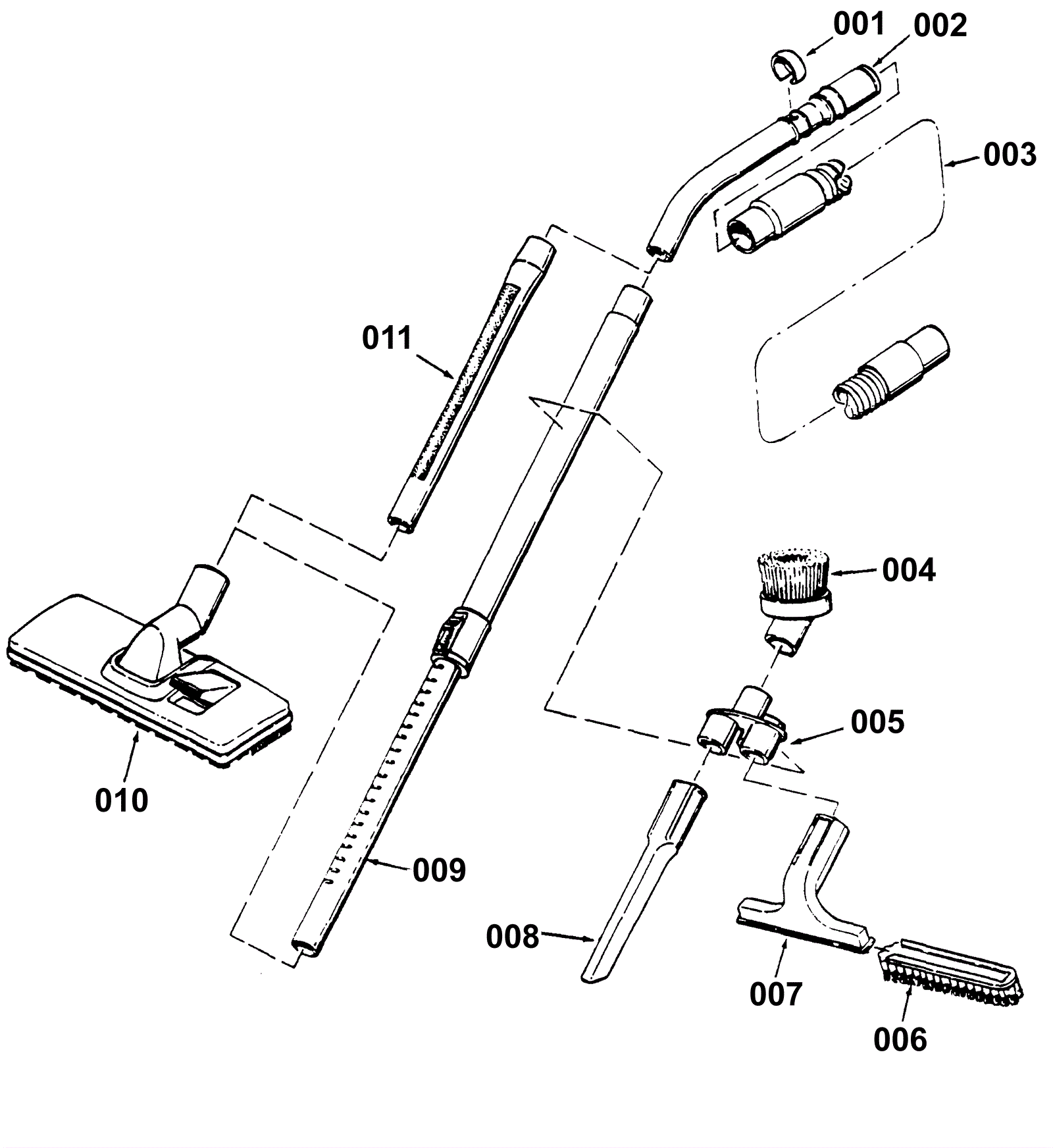 001
002
003
011
004
005
010
009
008
007
006