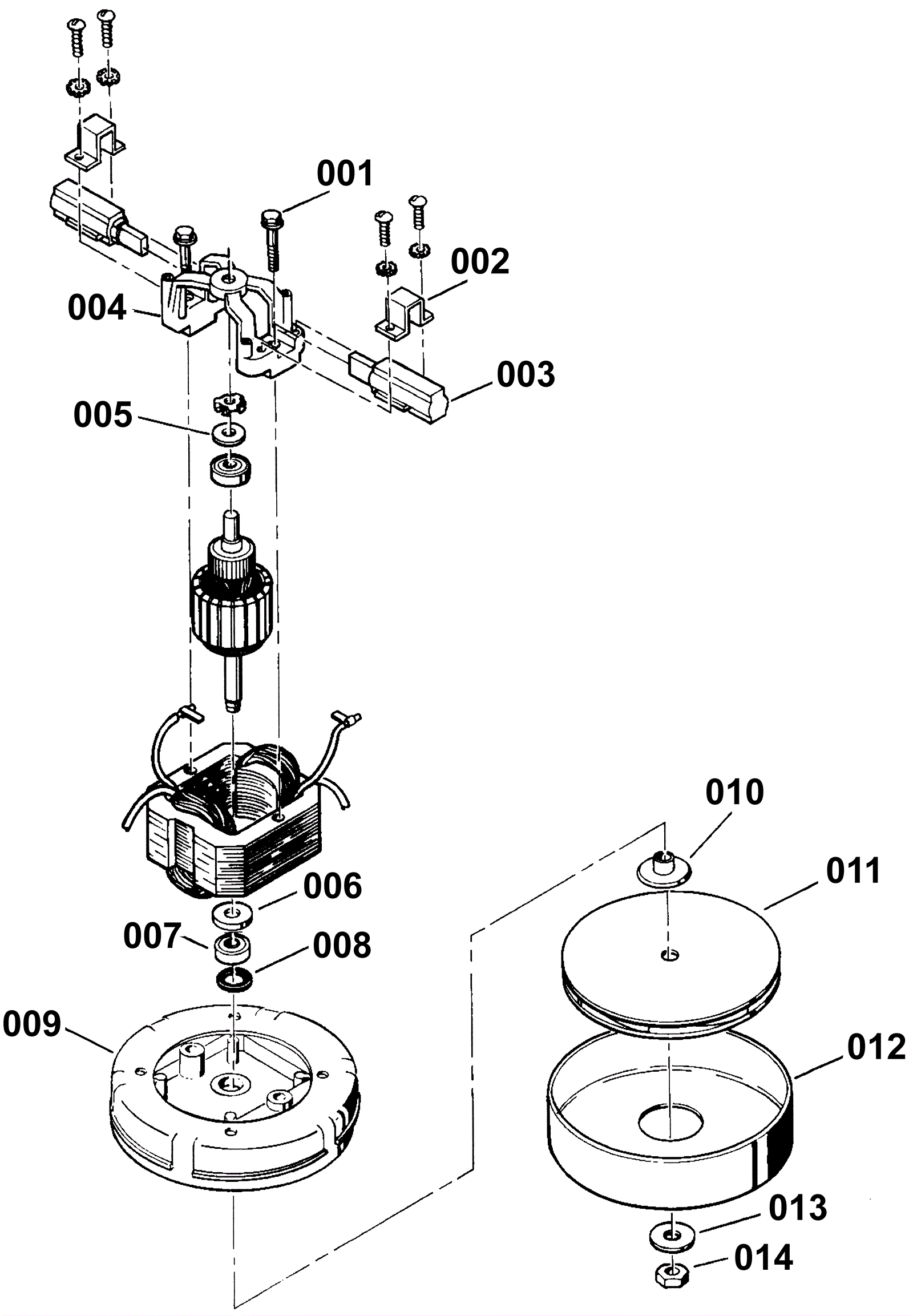 001
002
004
003
005
006
007
008
009
010
011
012
013
014