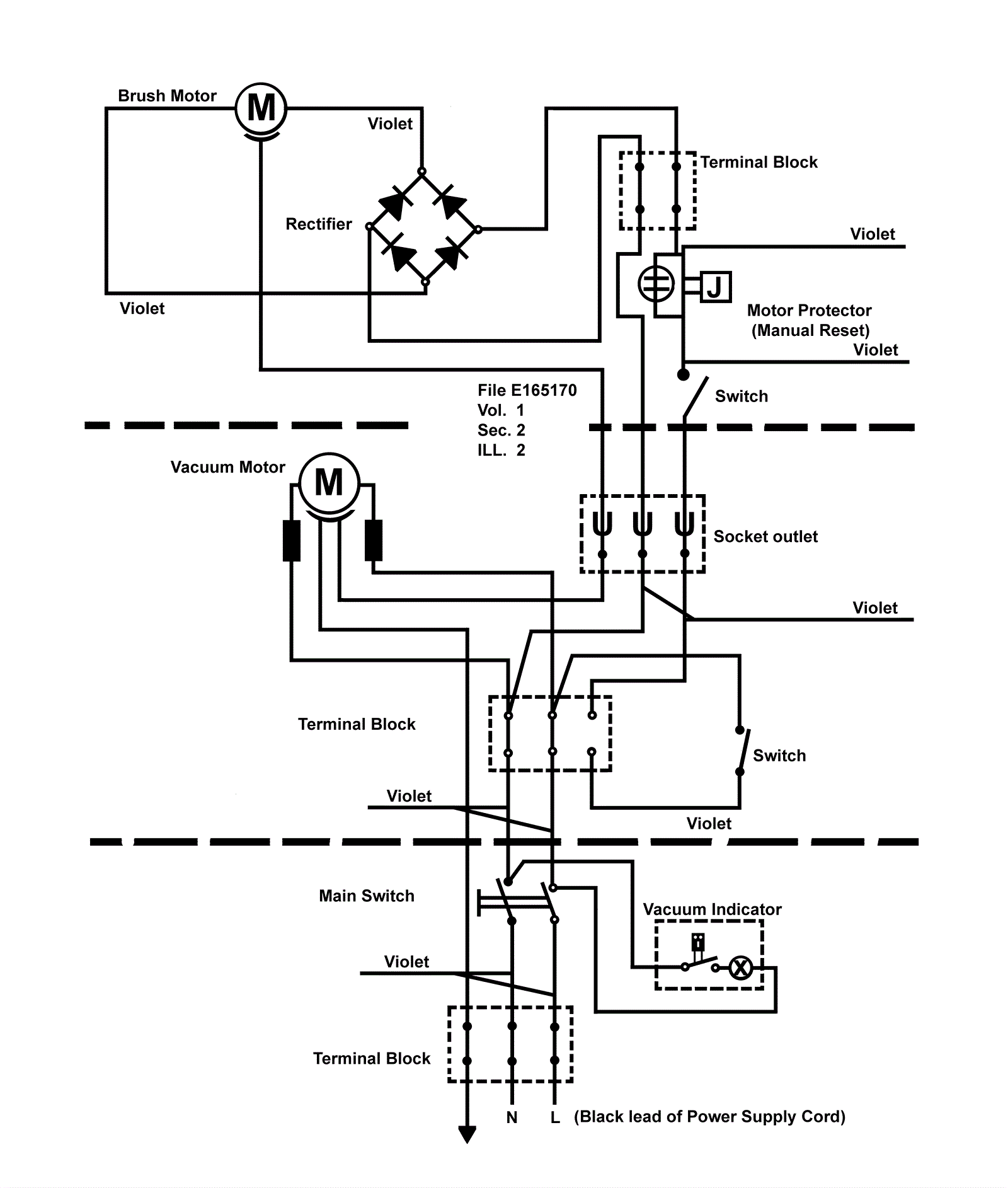 Brush Motor
M
Violet
Terminal Block
Rectifier
Violet
J
Violet
Motor Protector
(Manual Reset)
Violet
File E165170
Vol. 1
Sec. 2
ILL. 2
Switch
Vacuum Motor
M
Socket outlet
Violet
Terminal Block
Switch
Violet
Violet
Main Switch
Vacuum Indicator
Violet
Terminal Block
N
L
(Black lead of Power Supply Cord)