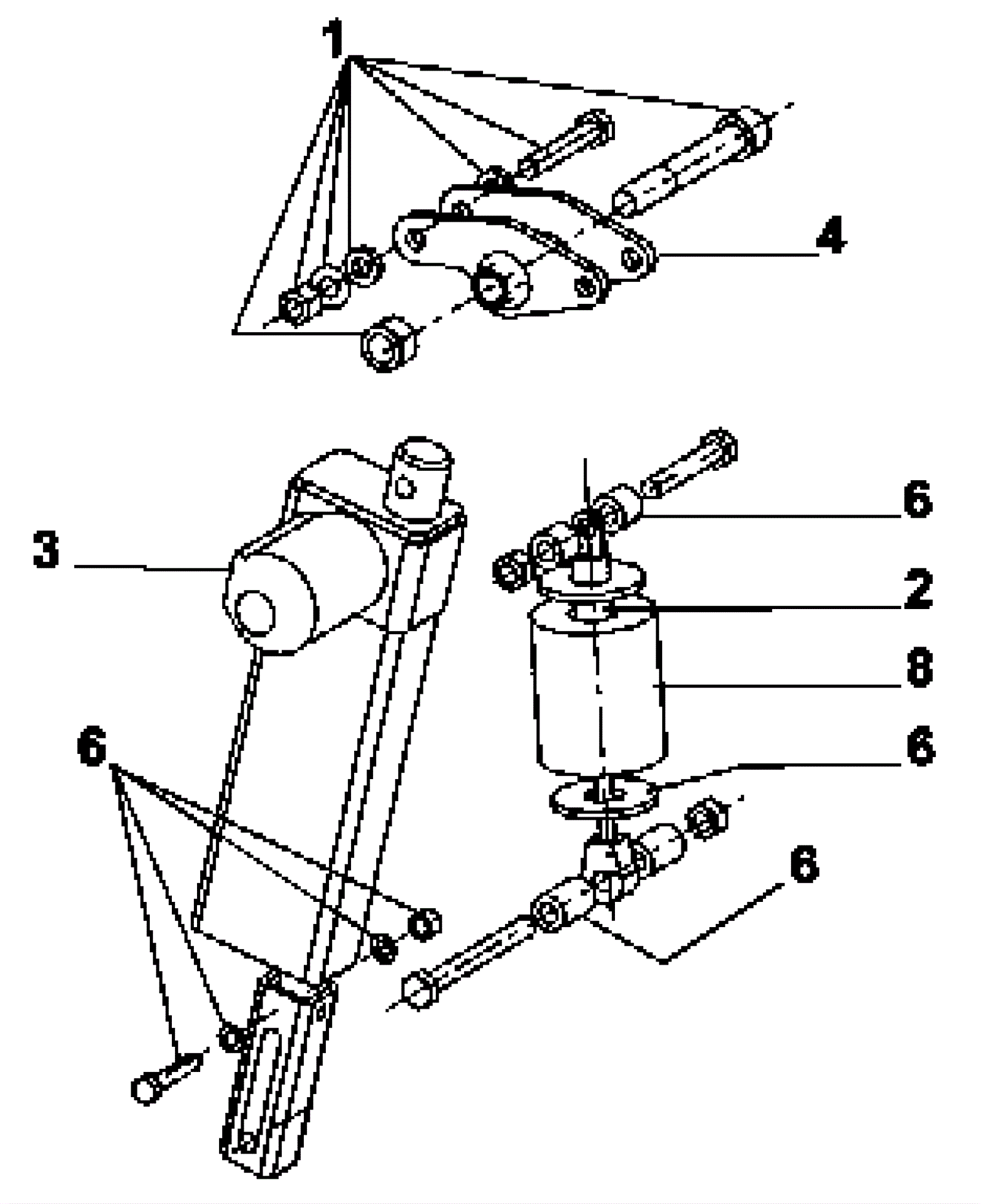 1

4

3

6

2

8

6

6

6