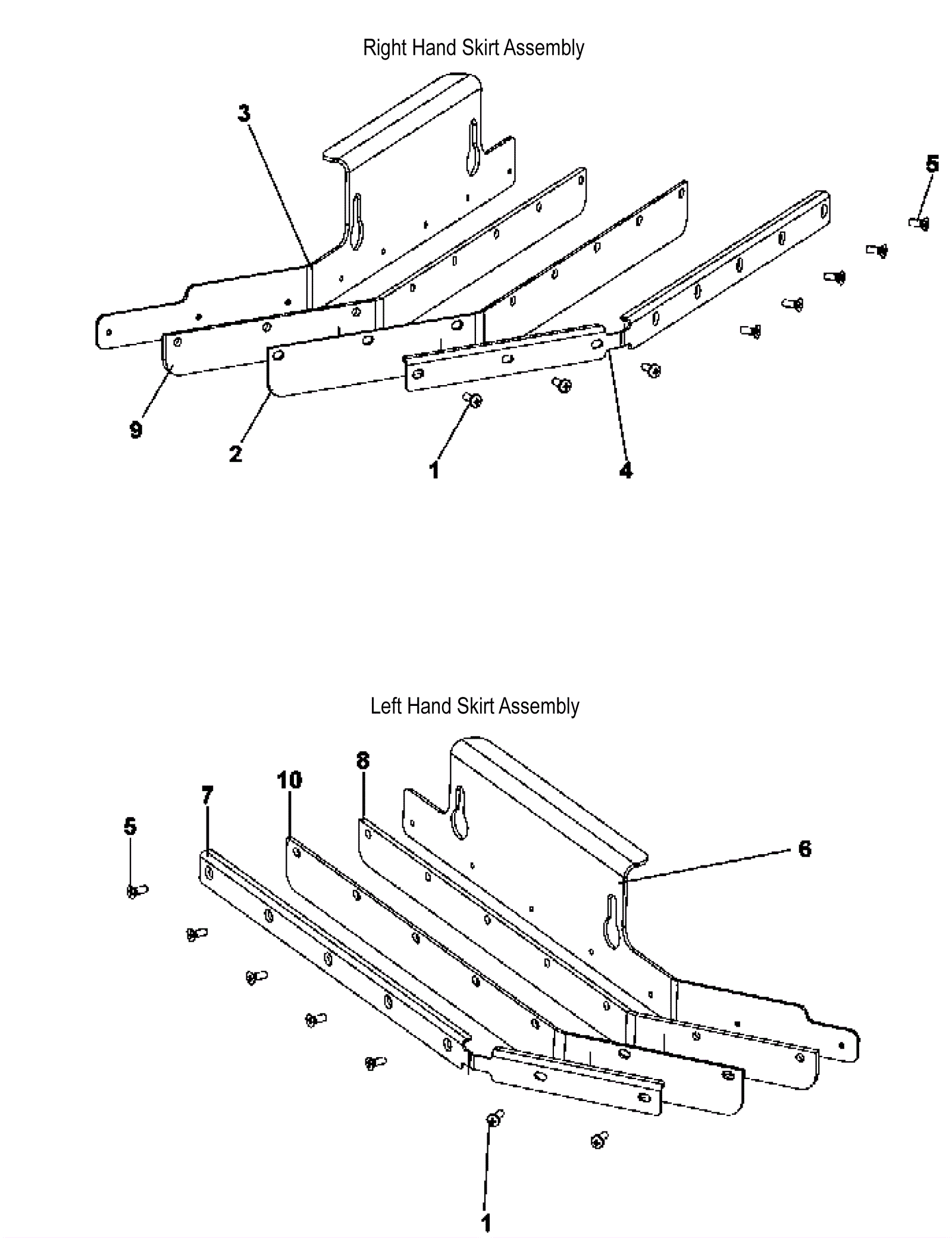 Right Hand Skirt Assembly

3
5
9
2
1
4

Left Hand Skirt Assembly

8
10
7
5
6
1