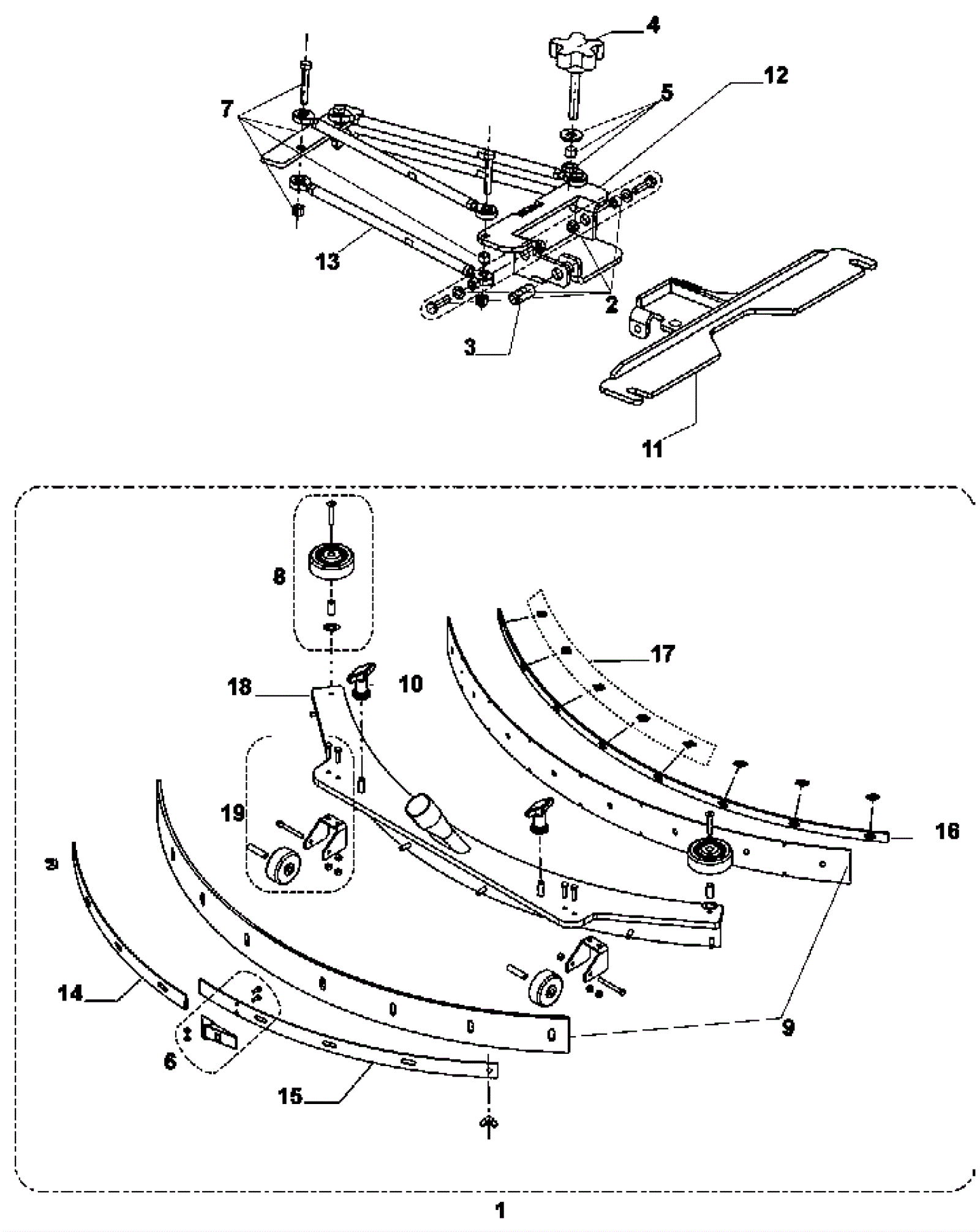 4
12
5
7
13
2
3
11
8
17
18
10
19
16
14
9
6
15
1