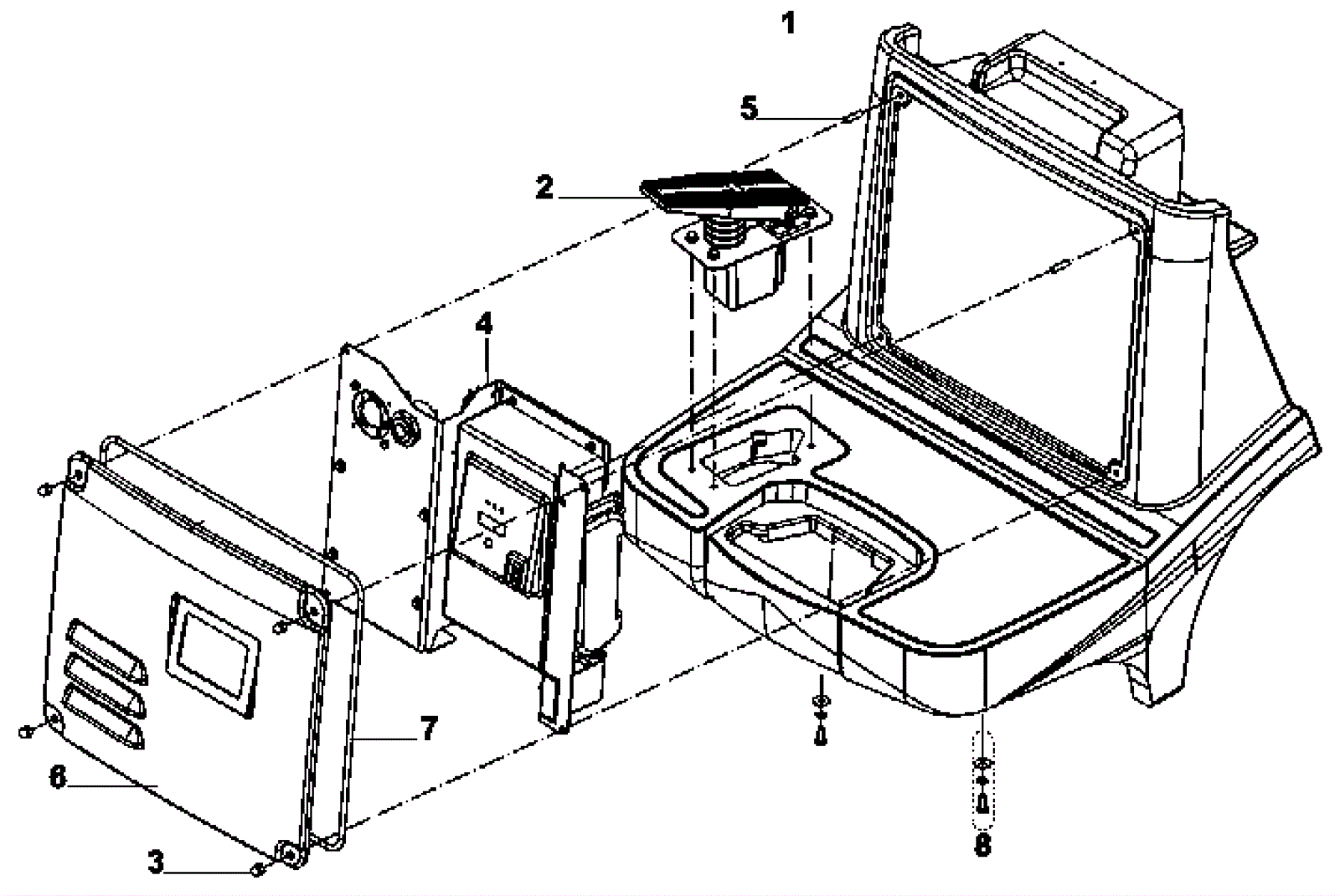 1
5
2
4
7
6
3
8