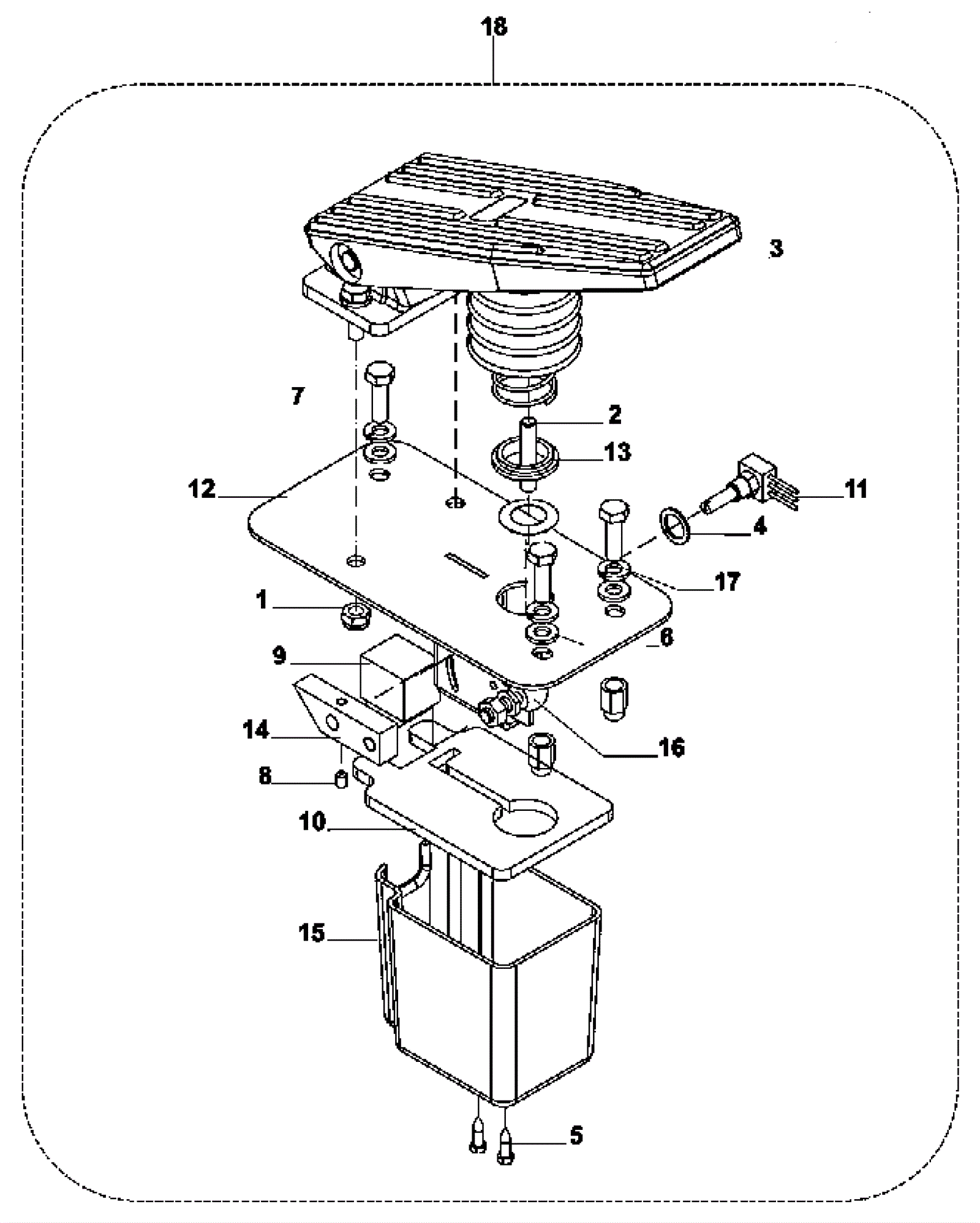 18

3

7

2

13

12

11

4

17

1

6

9

16

14

8

10

15

5