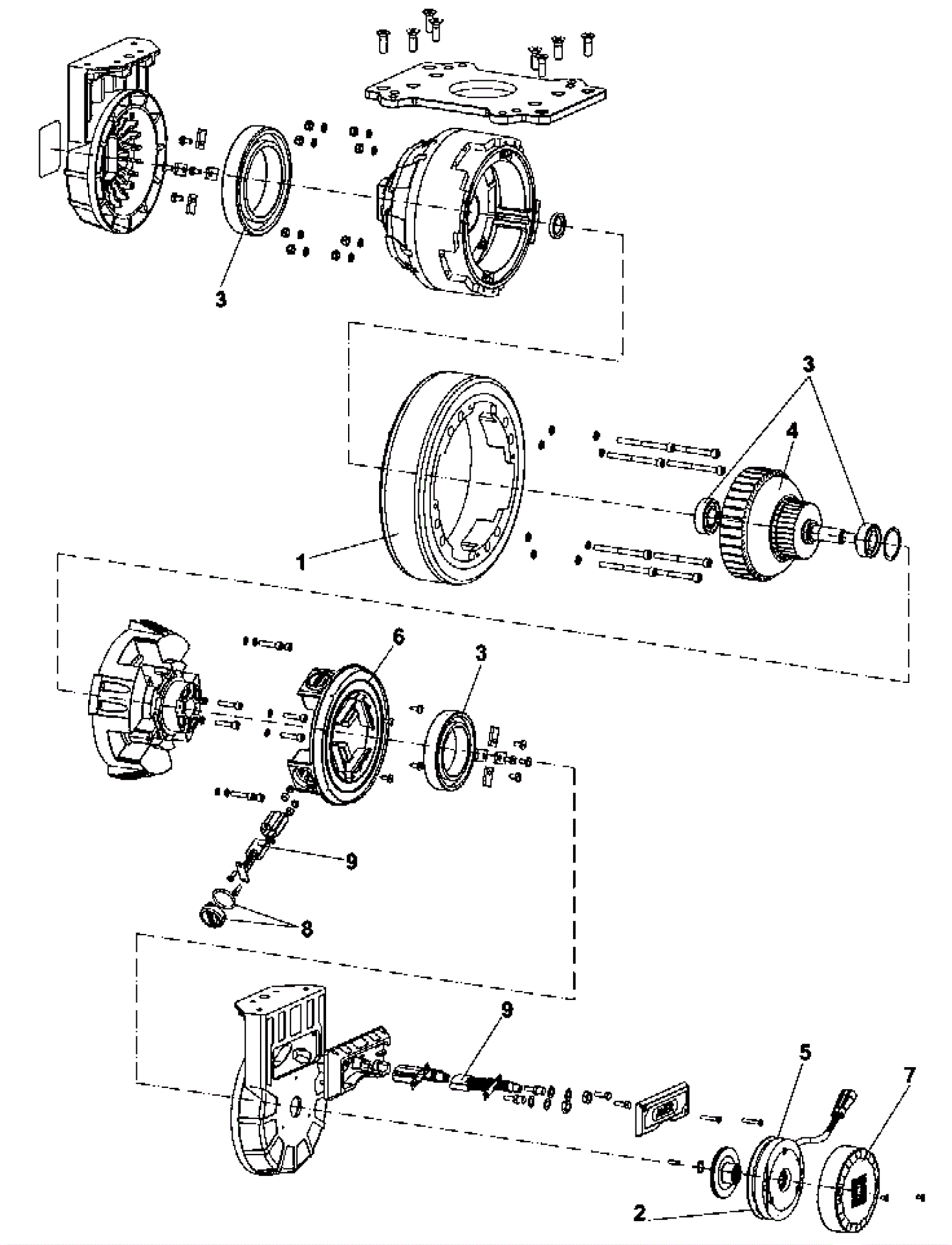 3
3
4
1
6
3
9
8
9
5
7
2