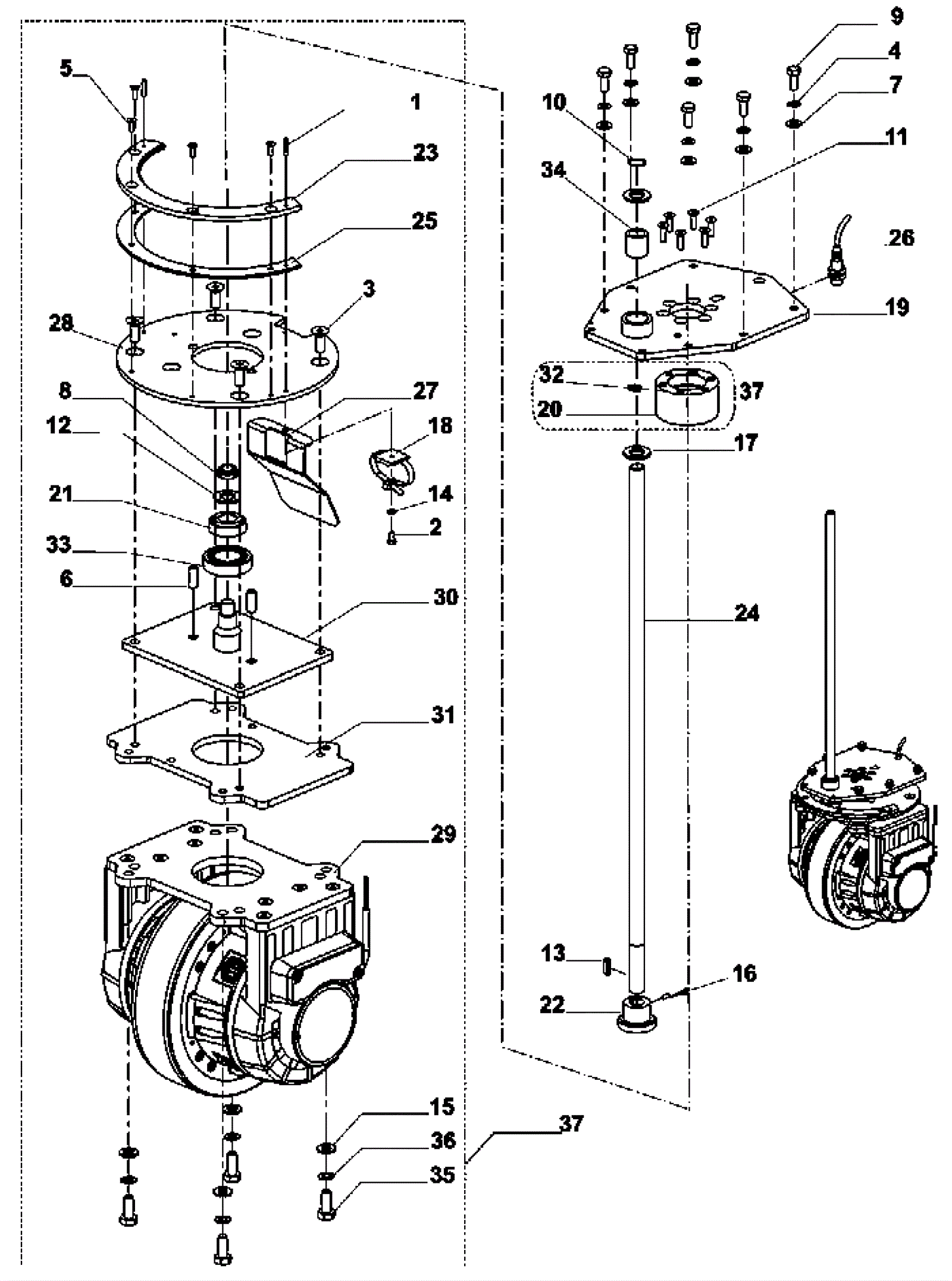 5
1
23
25
3
28
8
12
27
18
21
14
2
33
6
30
31
29
15
36
35
37
9
4
7
10
11
34
26
19
32
37
20
17
24
13
16
22