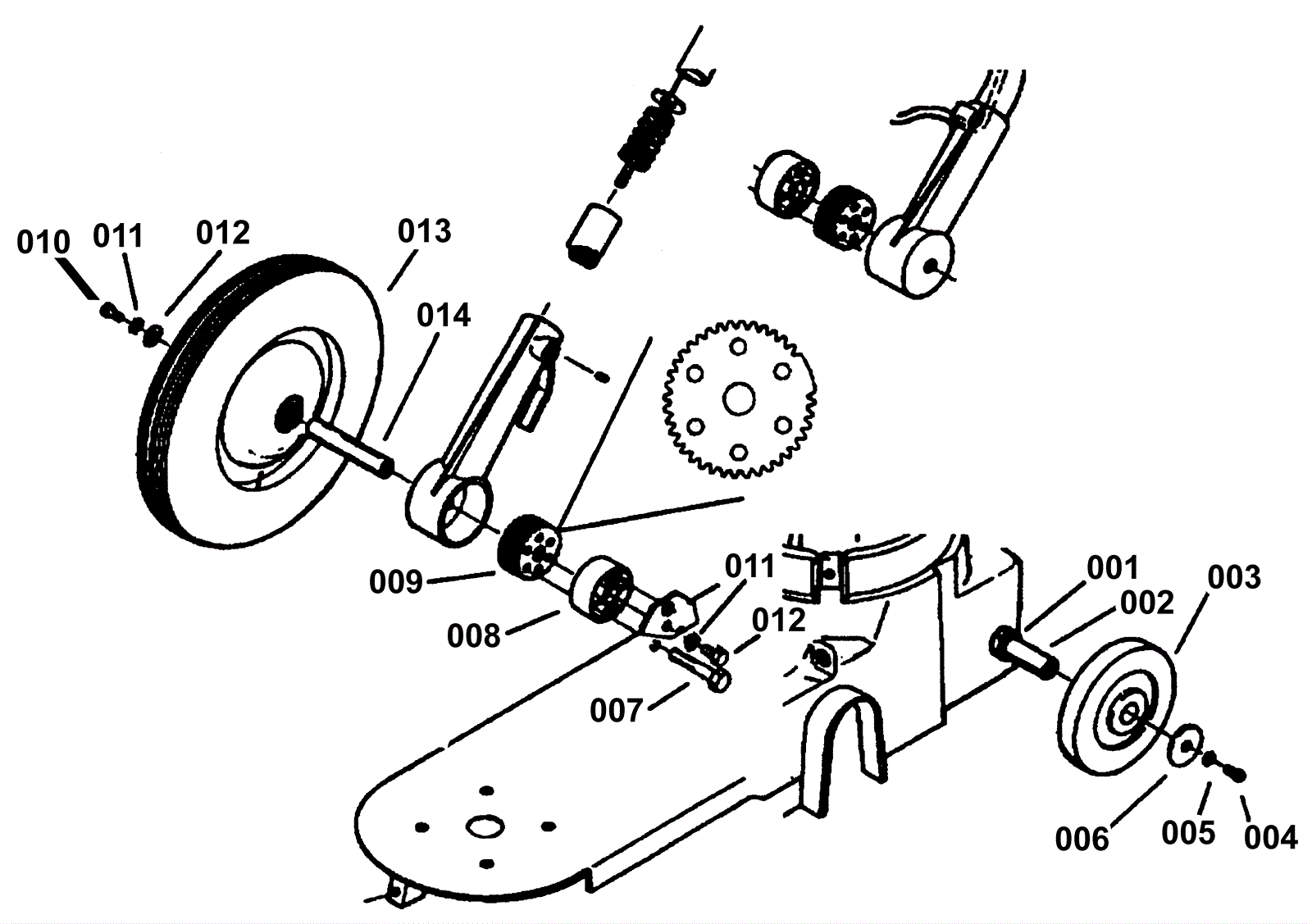 010
011
012
013
014
009
008
011
012
007
001
002
003
006
005
004