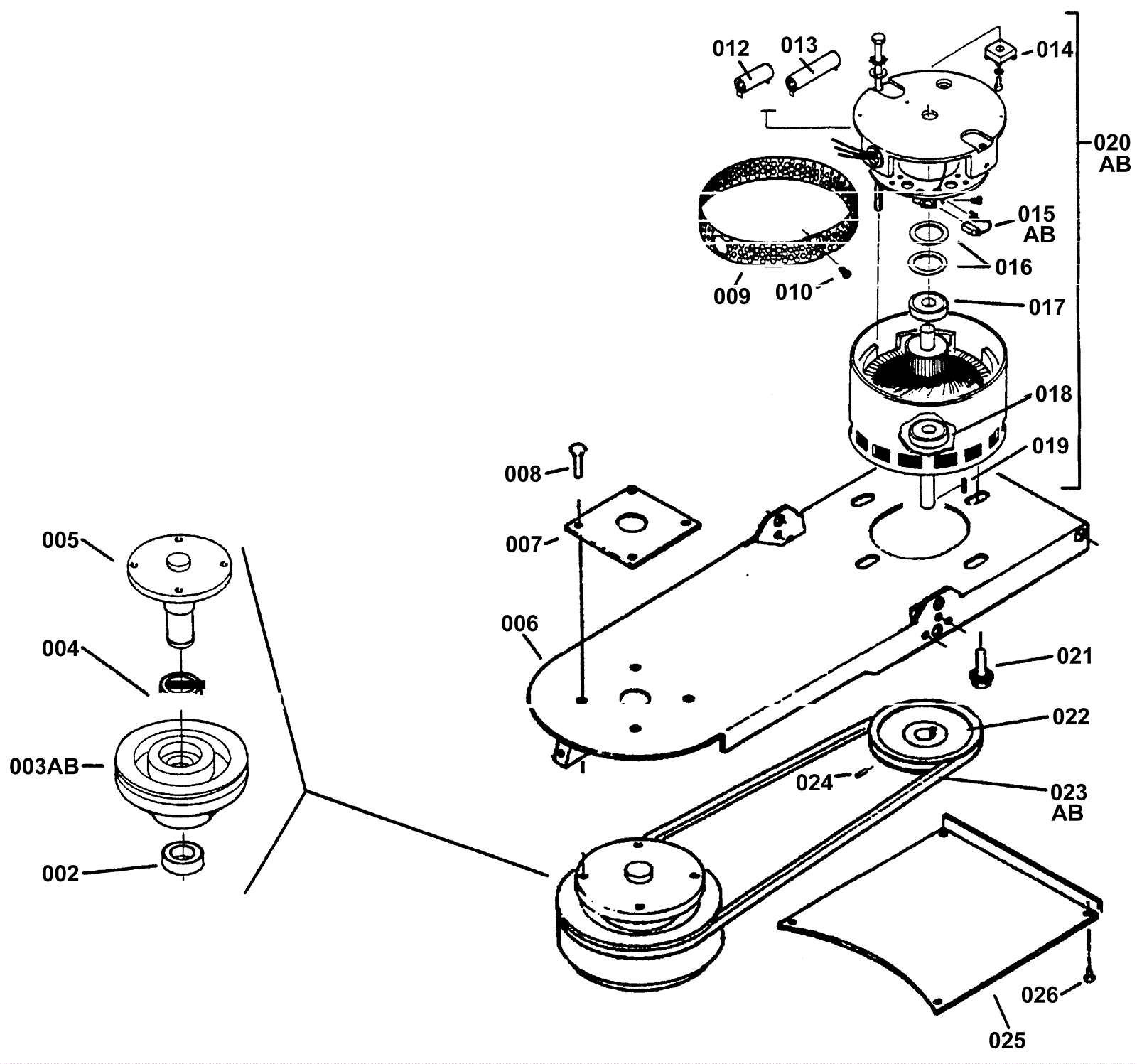 012
013
014
020
AB
015
AB
016
009
010
017
018
019
008
007
005
006
004
021
022
003AB
024
023
AB
002
026
025