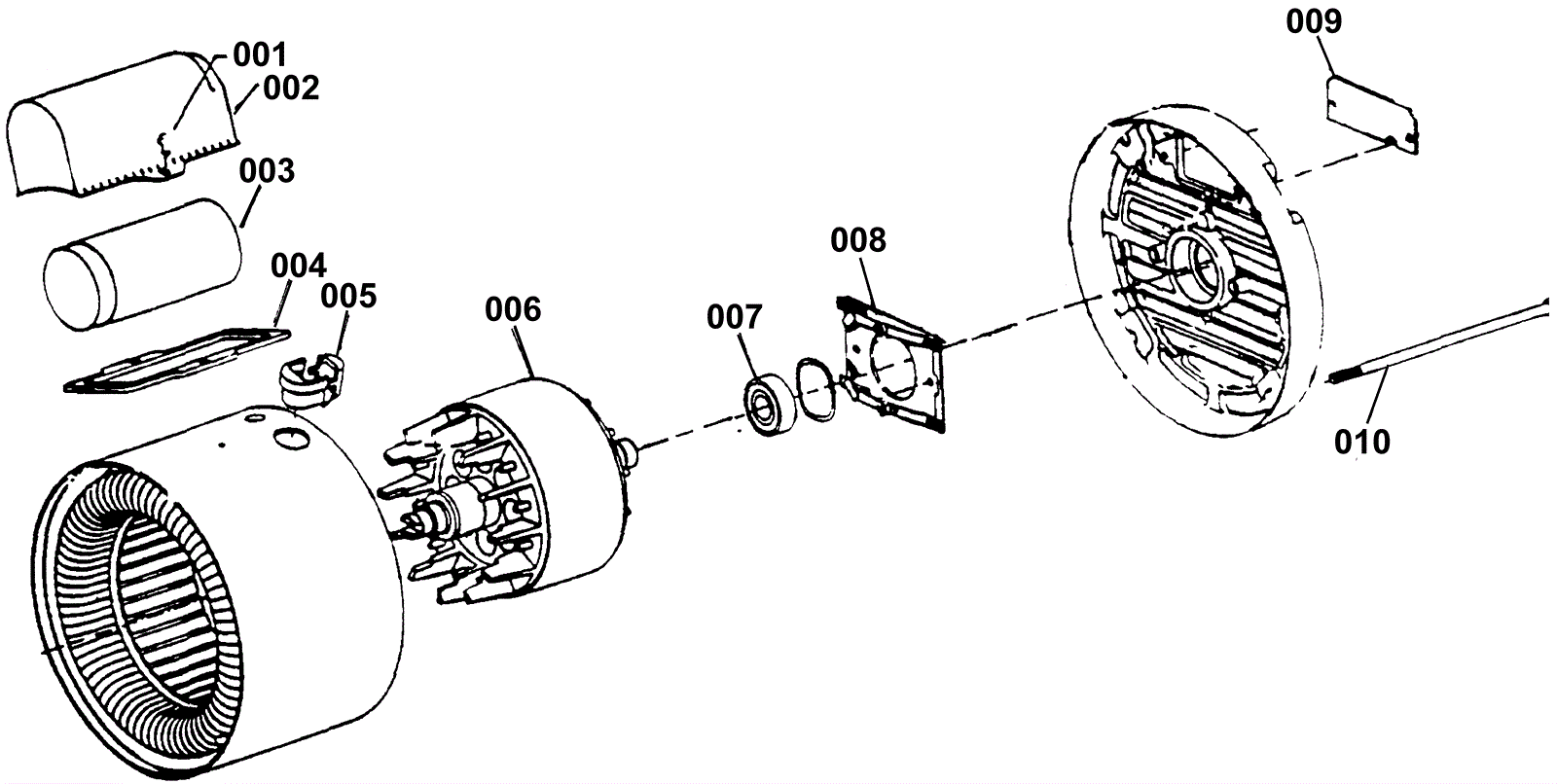 001
002
003
004
005
006
007
008
009
010