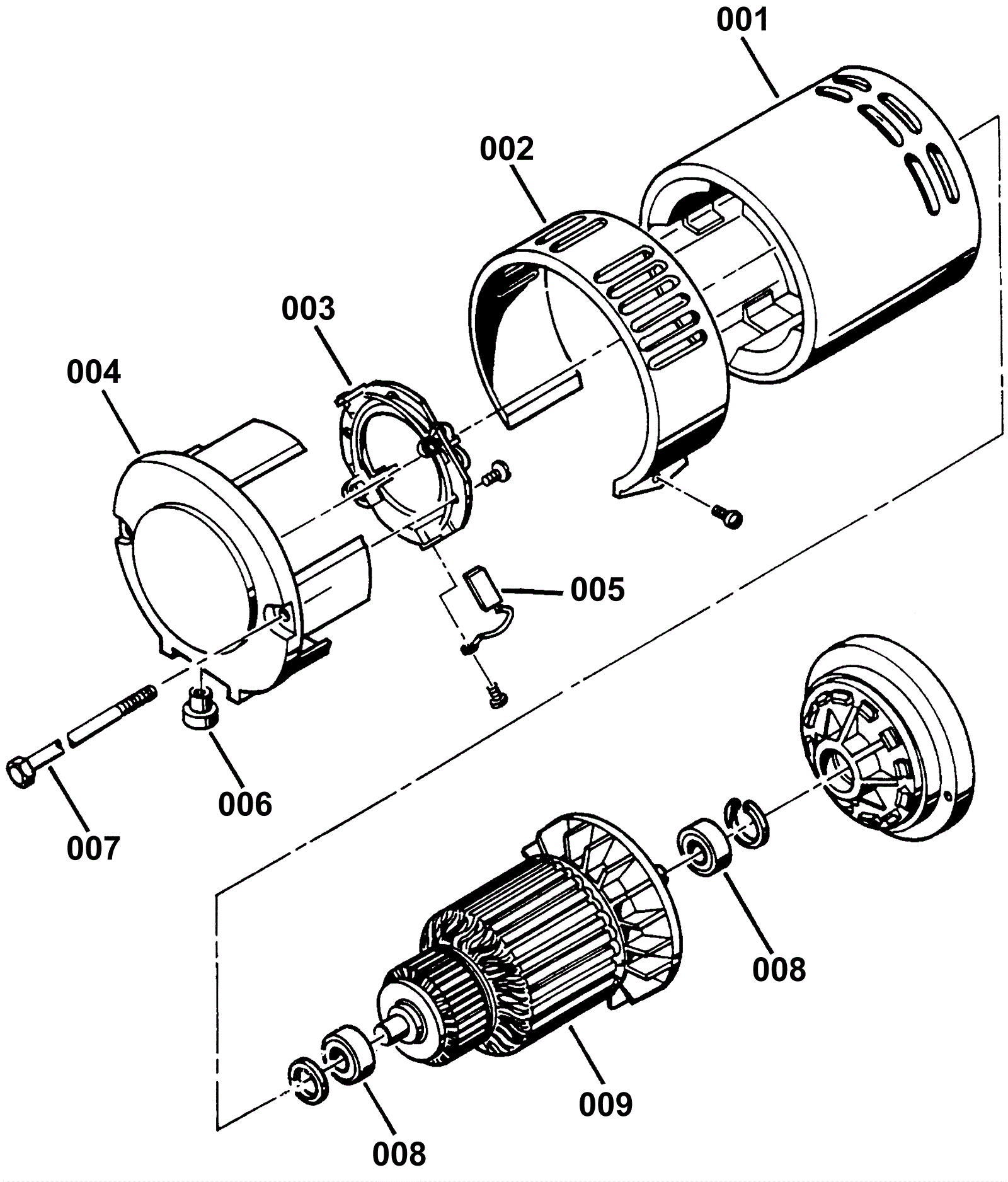 001
002
003
004
005
006
007
008
009
008