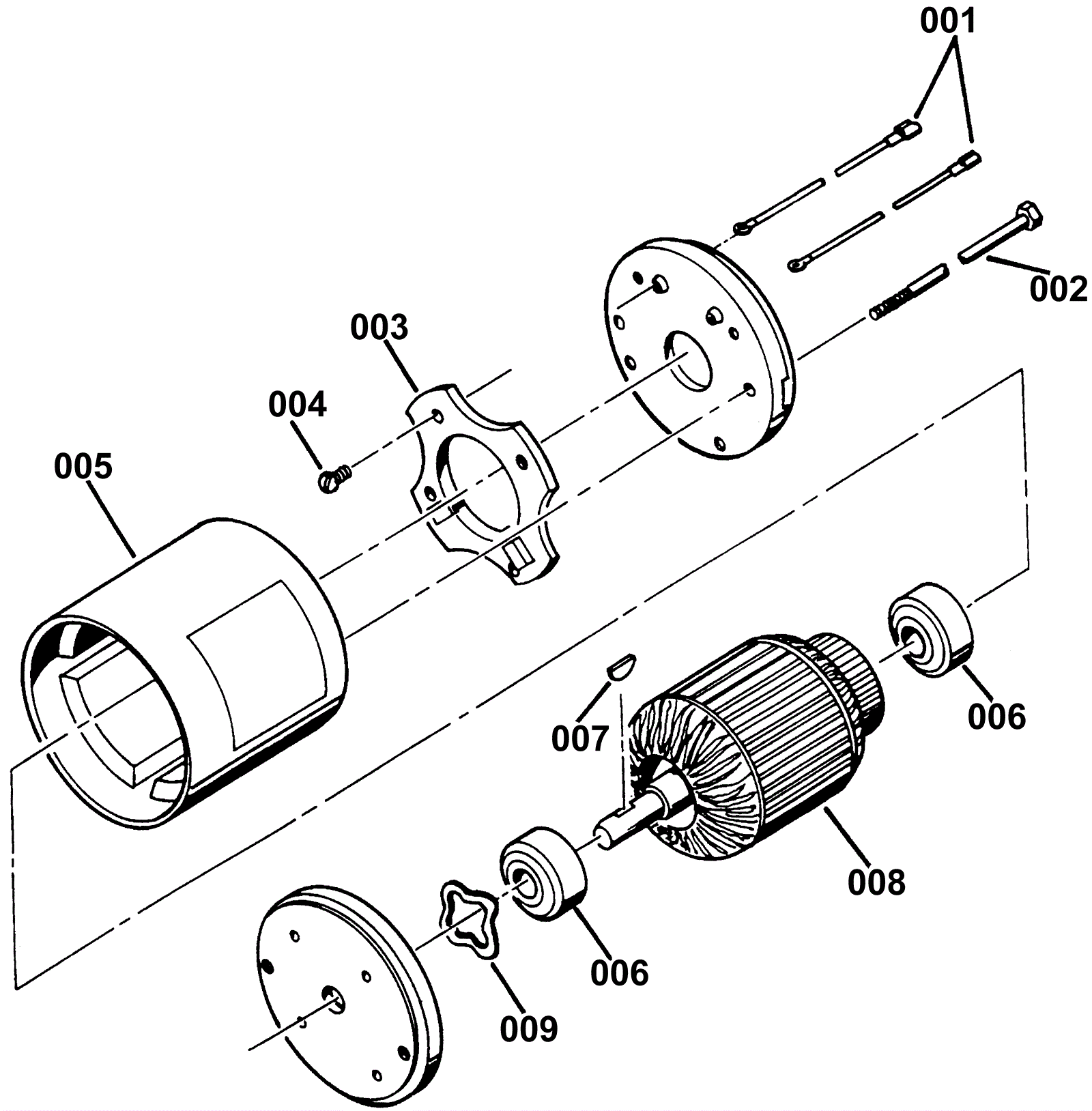 001
002
003
004
005
006
007
008
006
009