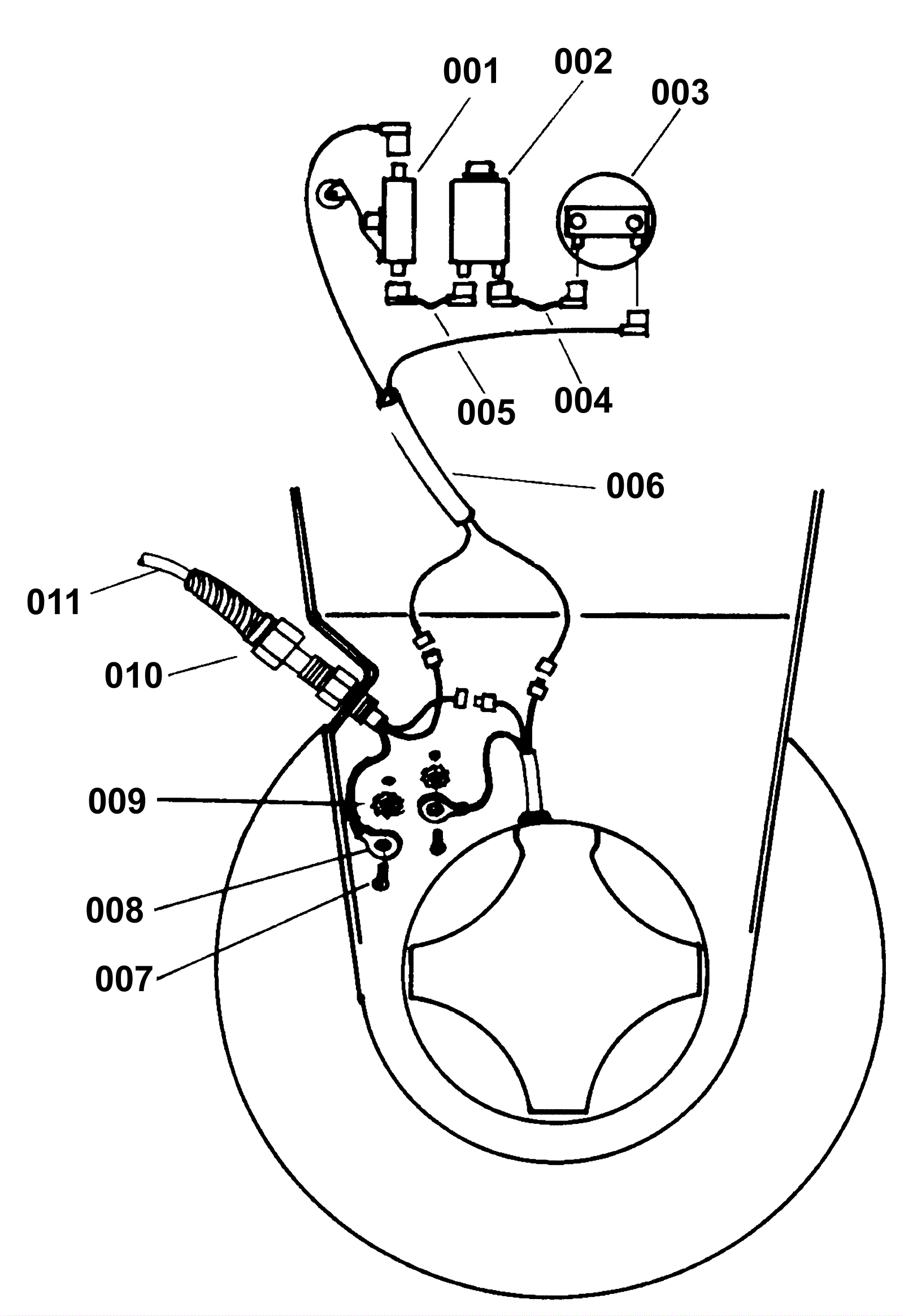 001
002
003
005
004
006
011
010
009
008
007