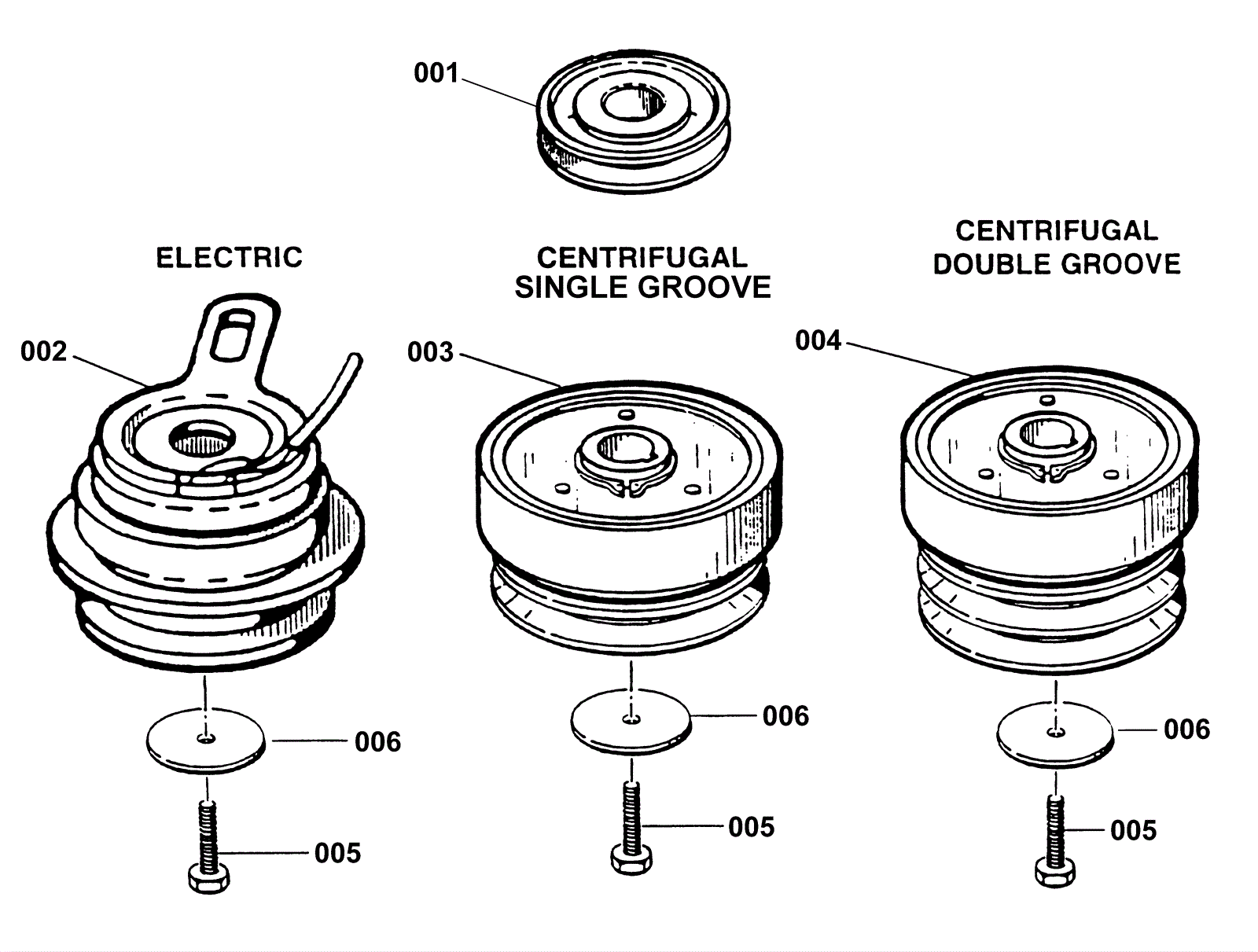 001

ELECTRIC

CENTRIFUGAL
SINGLE GROOVE

CENTRIFUGAL
DOUBLE GROOVE

002

003

004

006

006

006

005

005

005