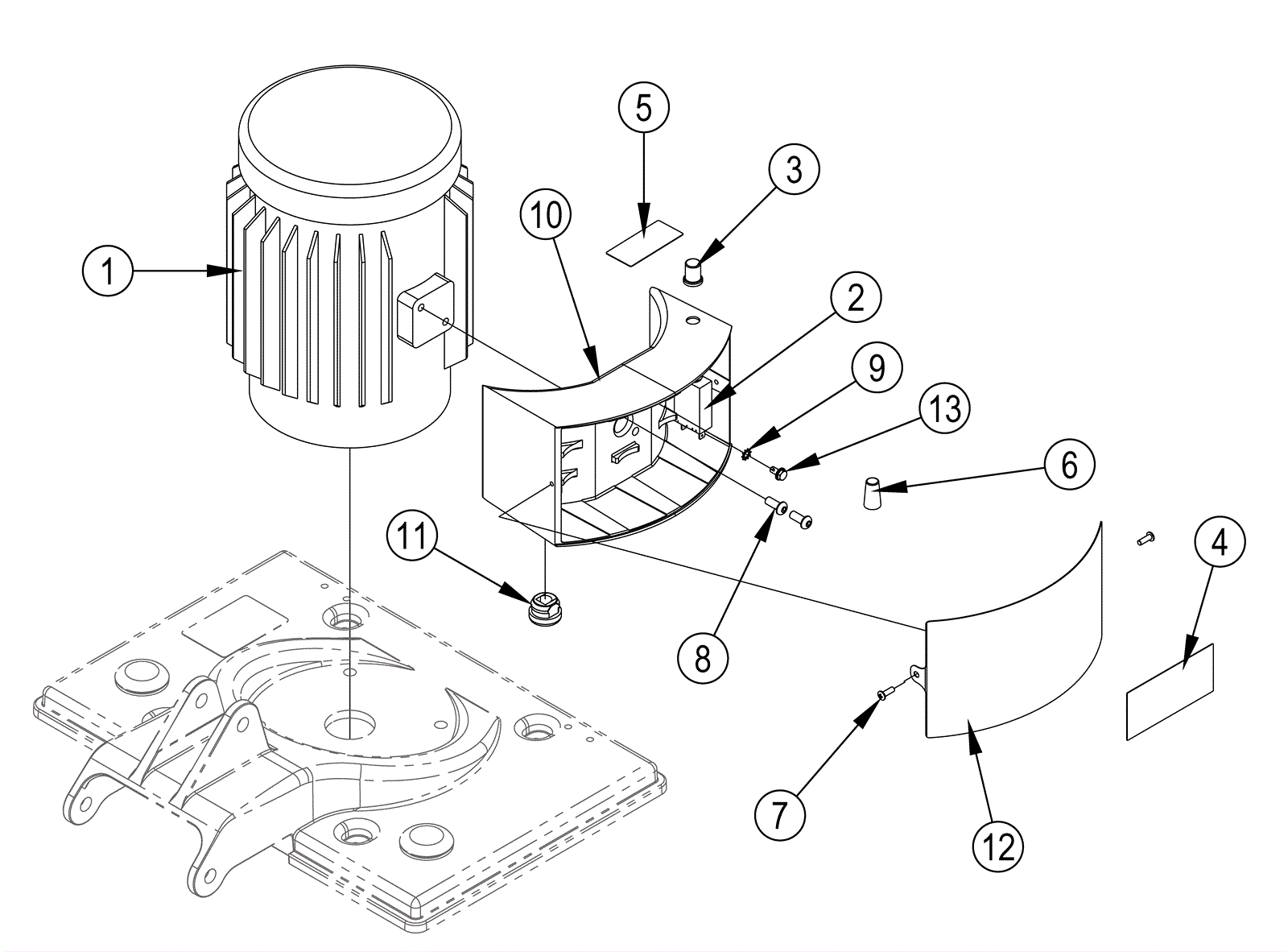 5
3
10
1
2
9
13
6
11
8
4
7
12