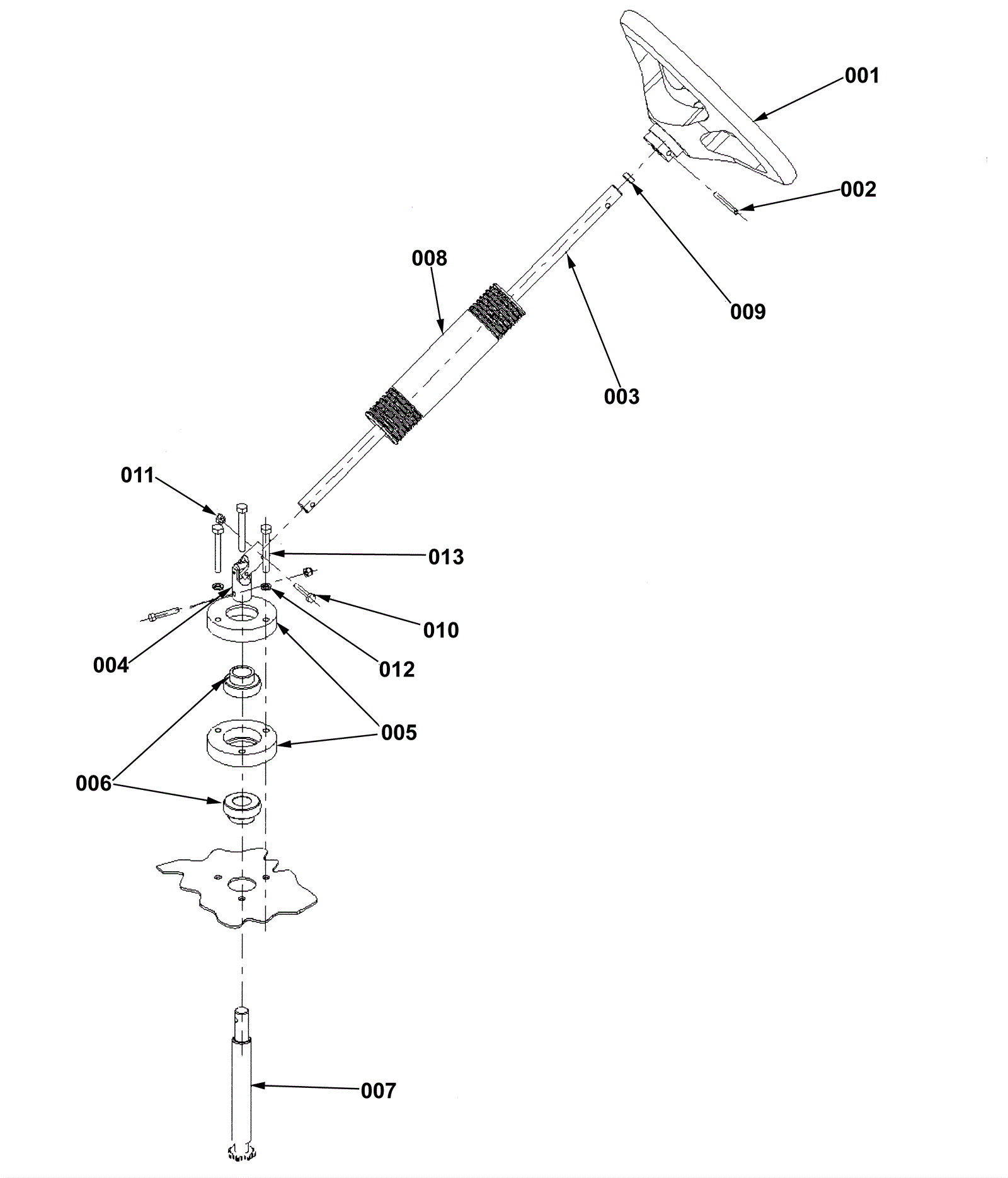 001
002
008
009
003
011
013
010
004
012
005
006
007