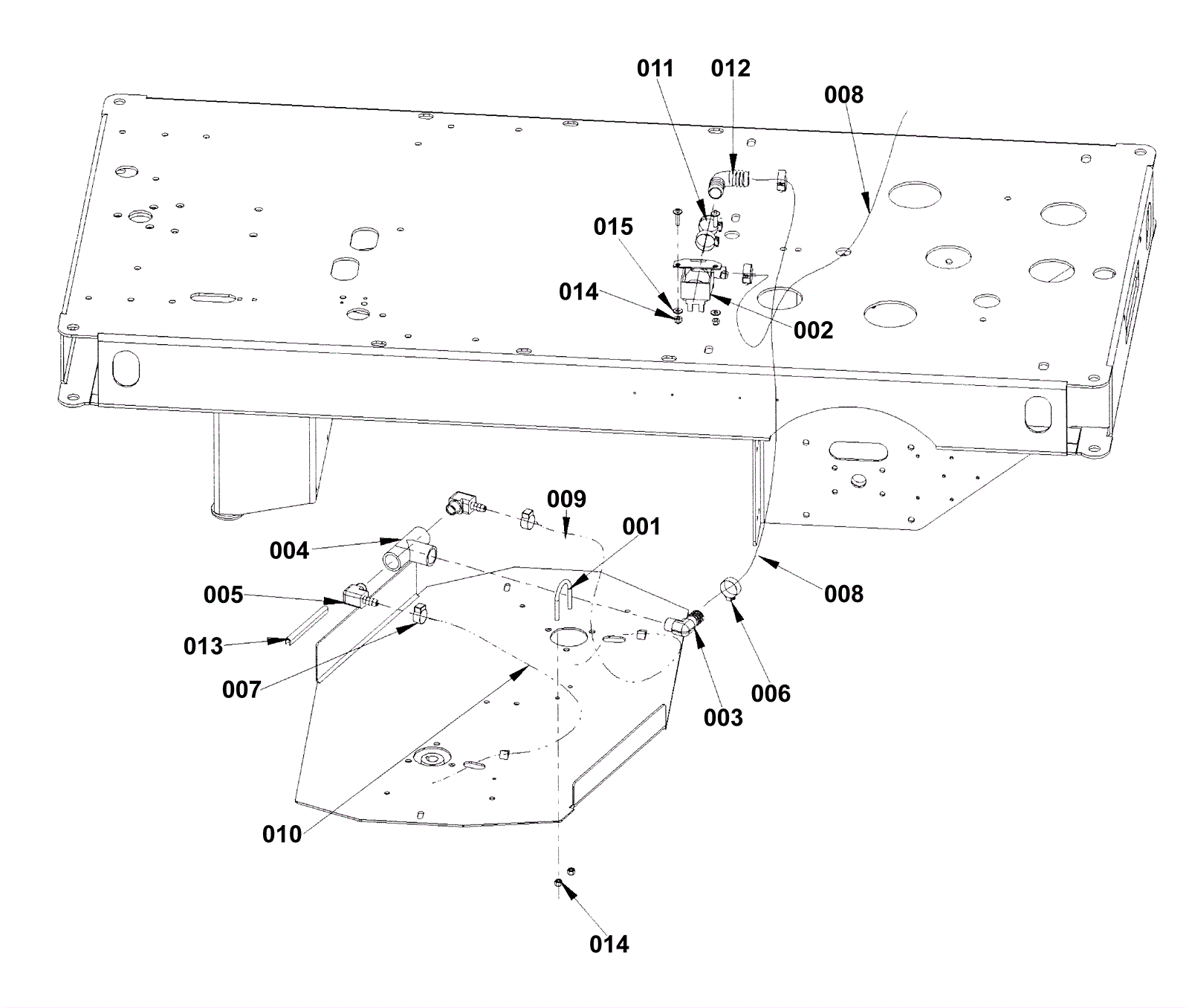 011
012
008
015
014
002
009
001
004
005
013
007
008
006
003
010
014