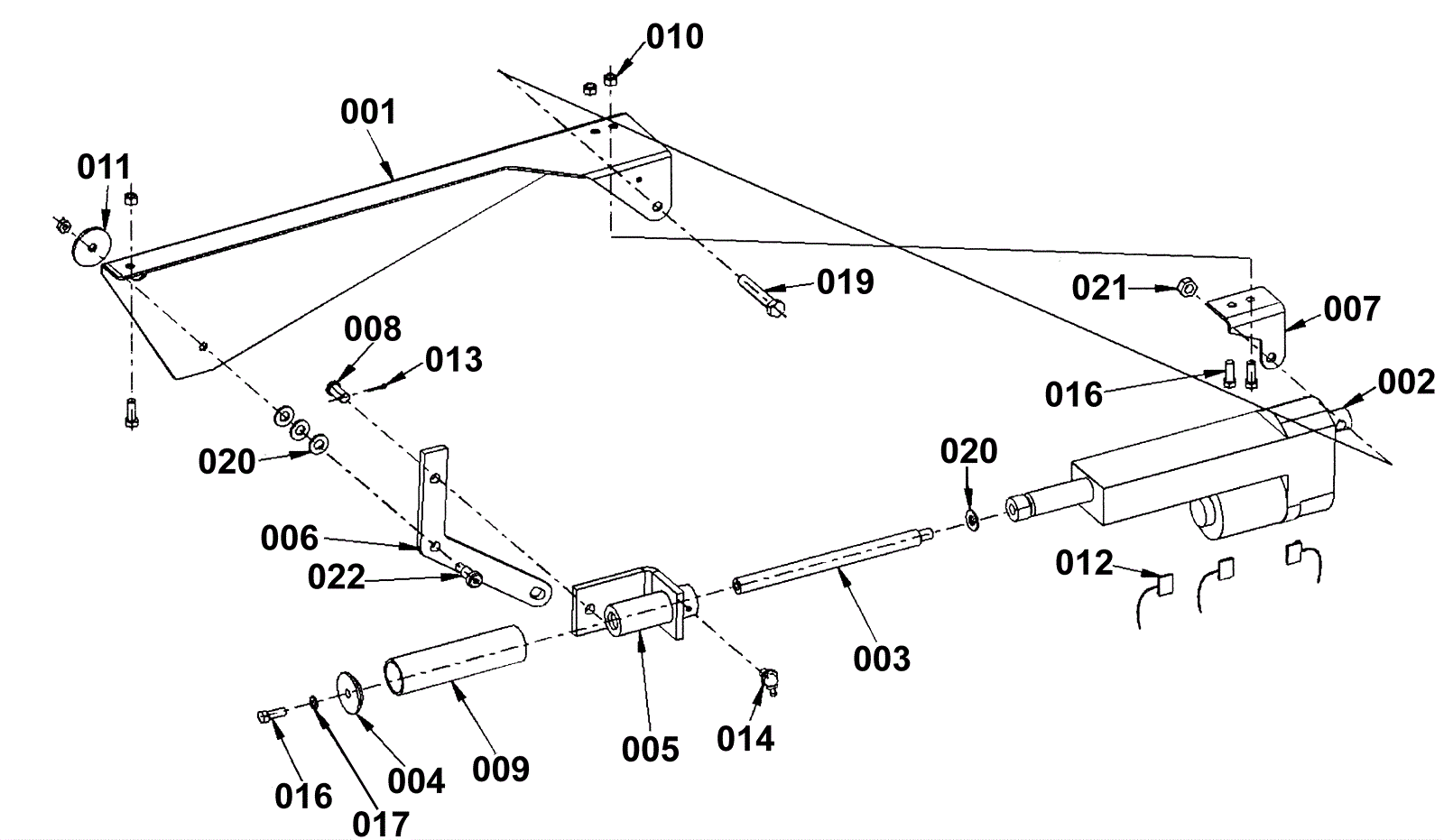 010
001
011
019
021
007
008
013
016
002
020
020
006
022
012
003
005
014
009
004
016
017