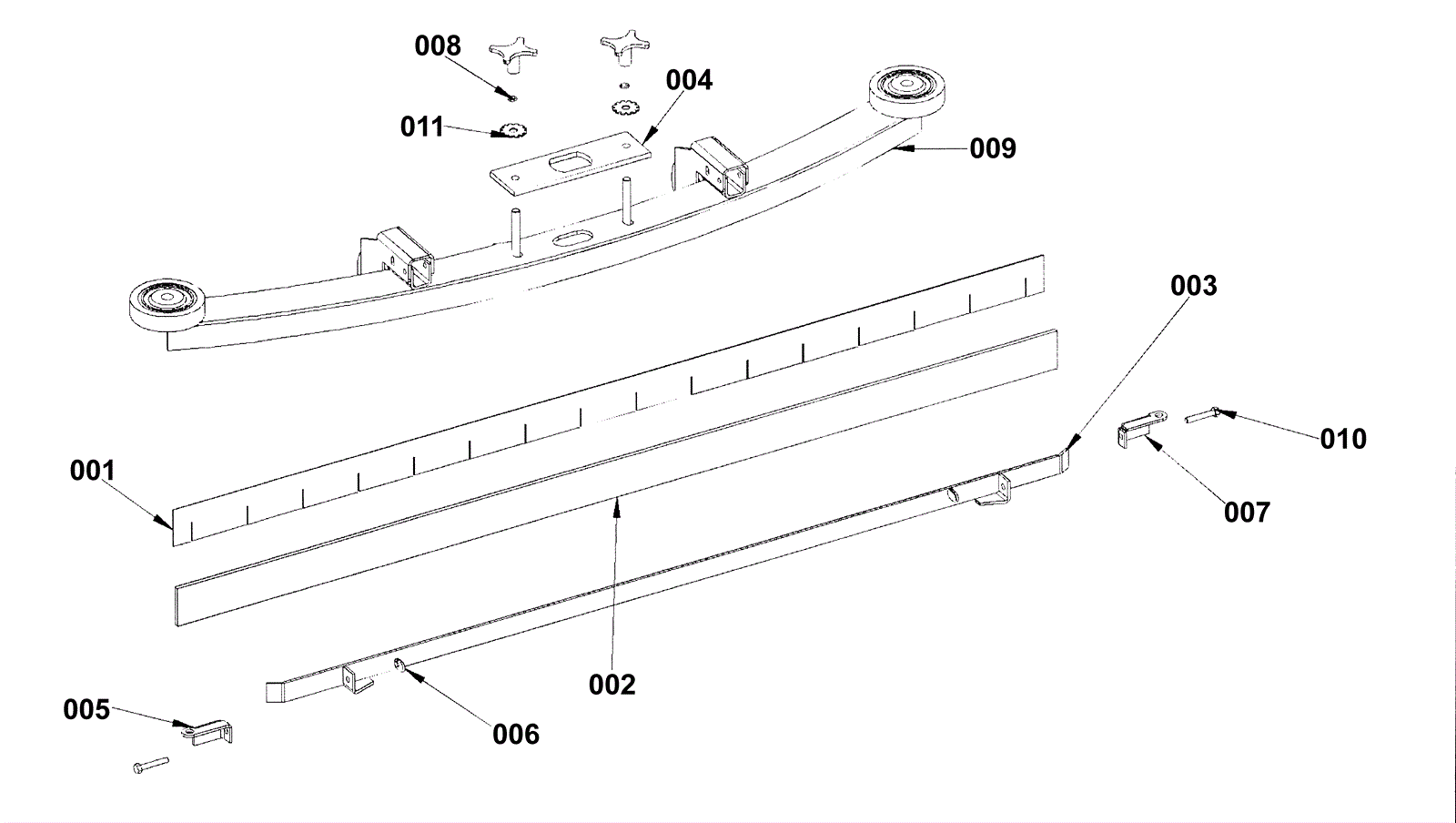 008
004
011
009
003
010
001
007
002
005
006