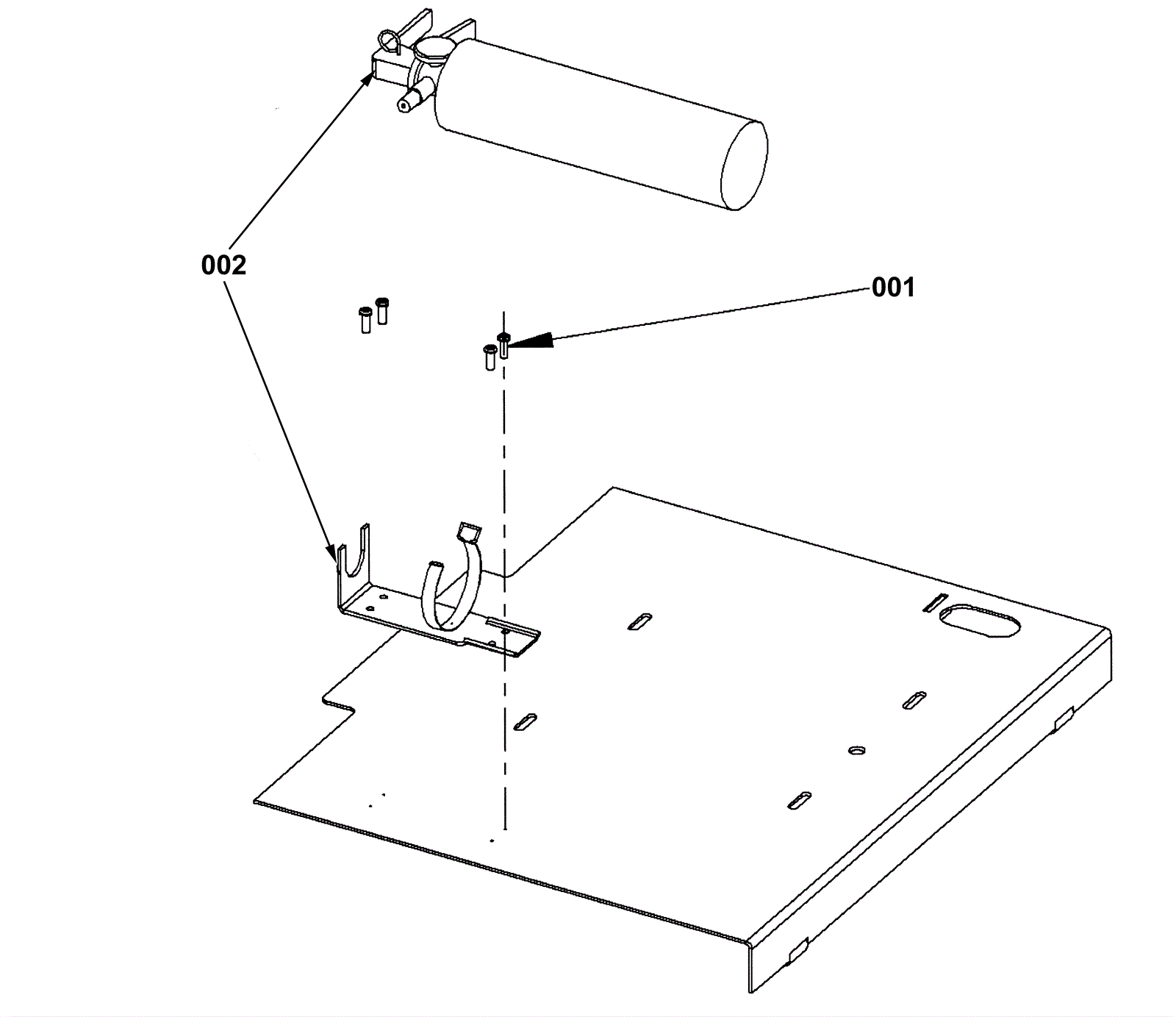 002

001