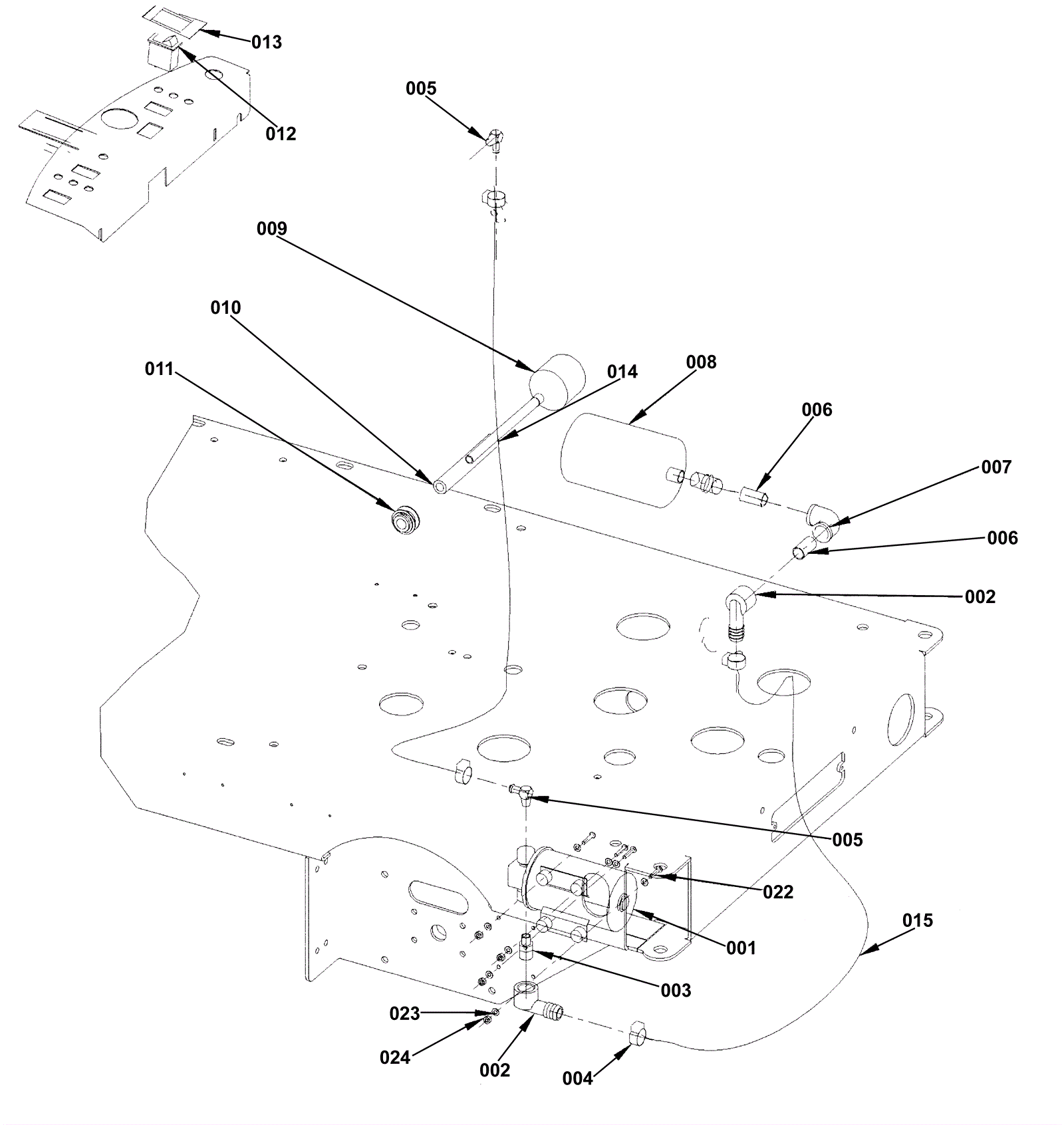 013
012
005
009
010
011
014
008
006
007
006
002
005
022
015
001
003
023
024
002
004