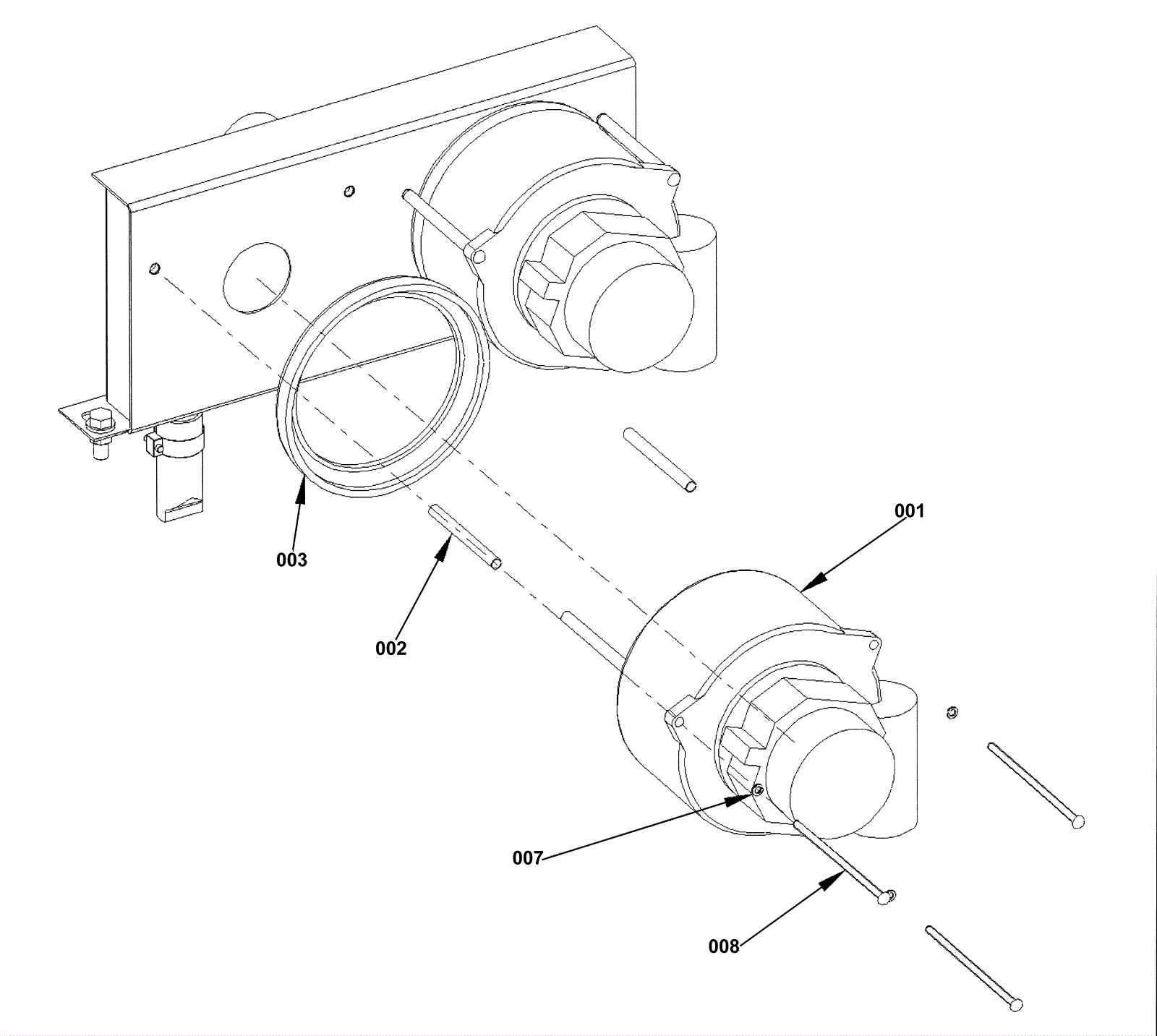 001

003

002

007

008