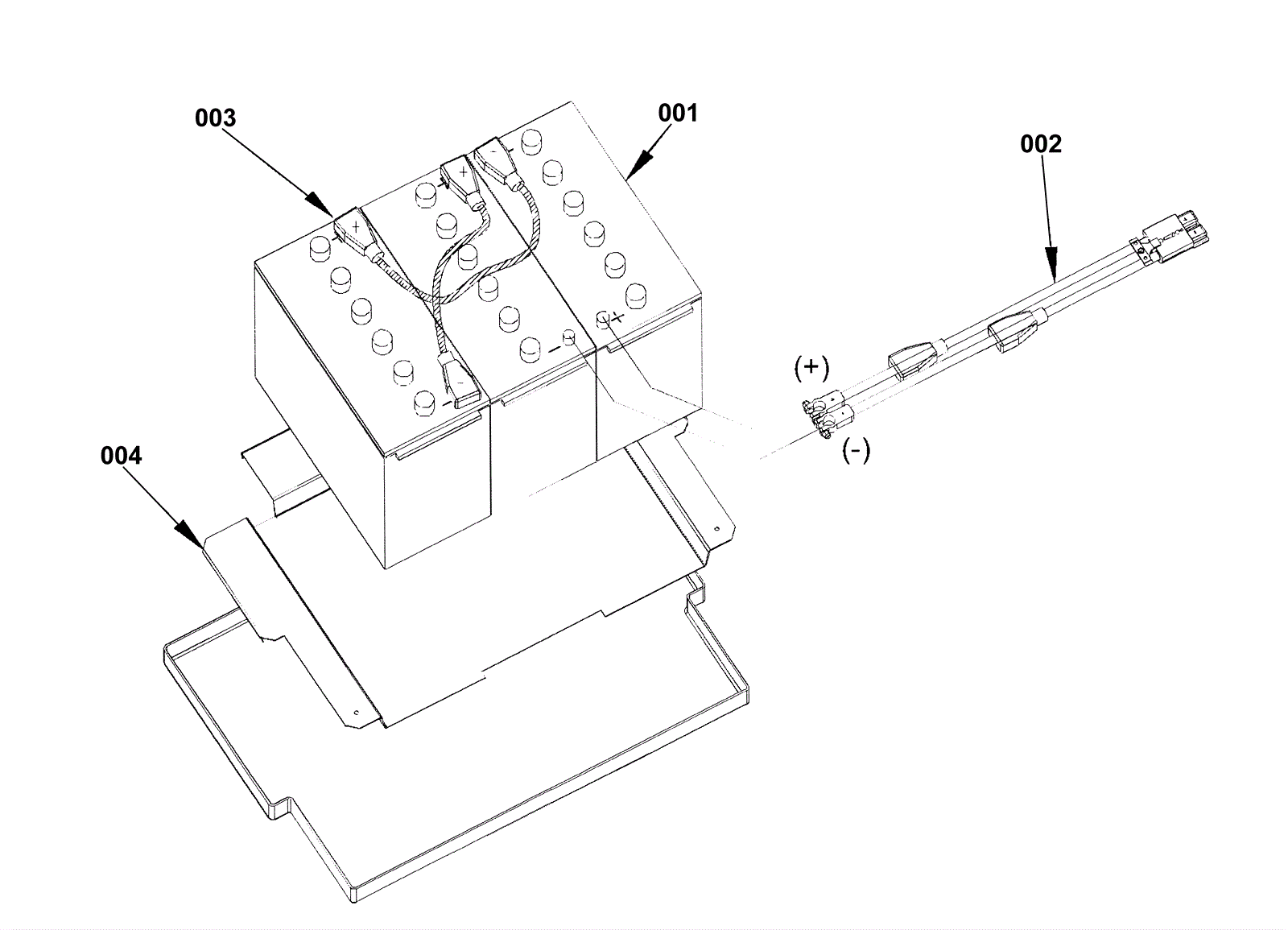 003

001

002

(+)

(-)

004