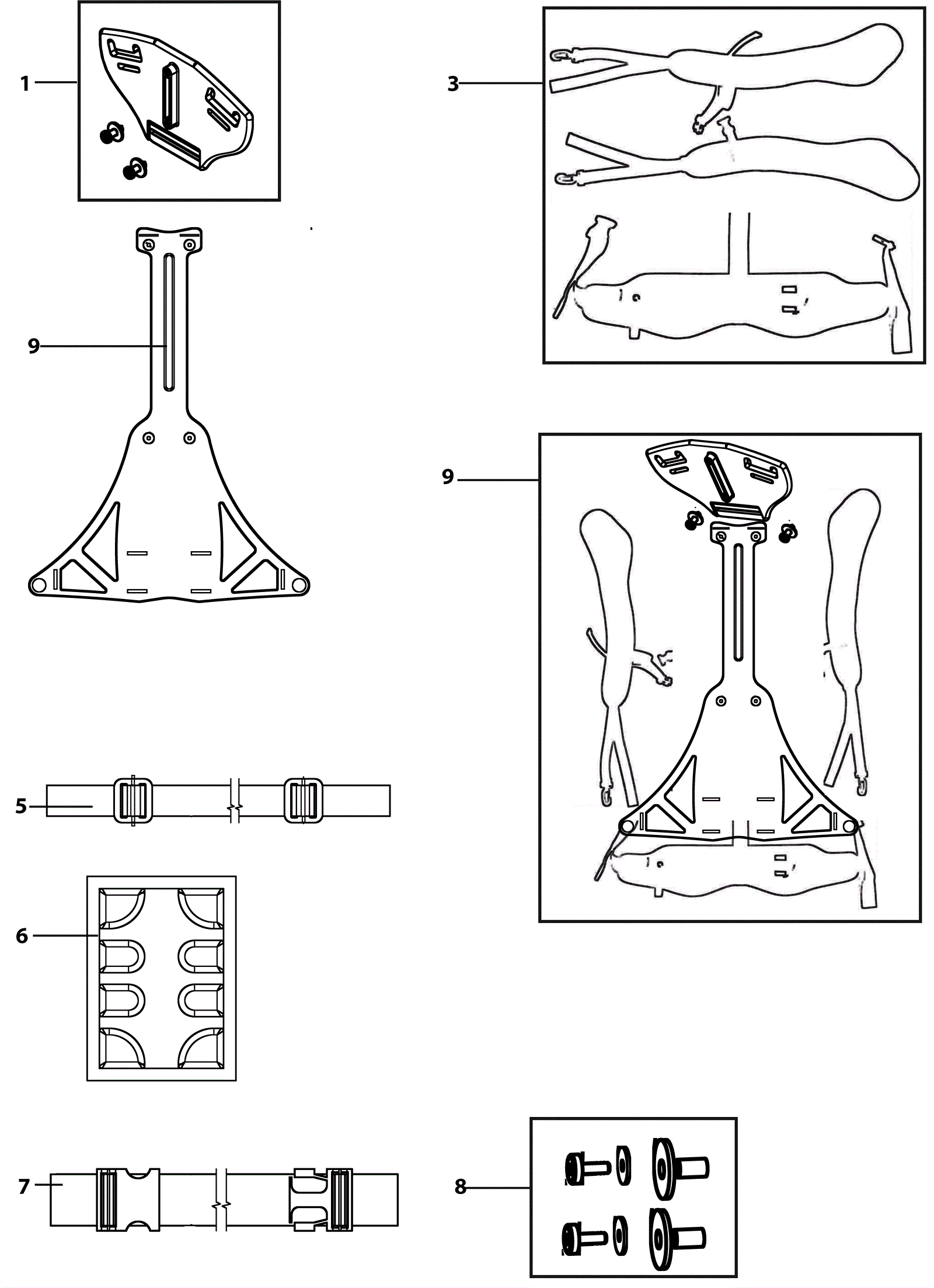 1

3

9

9

5

6

7

8