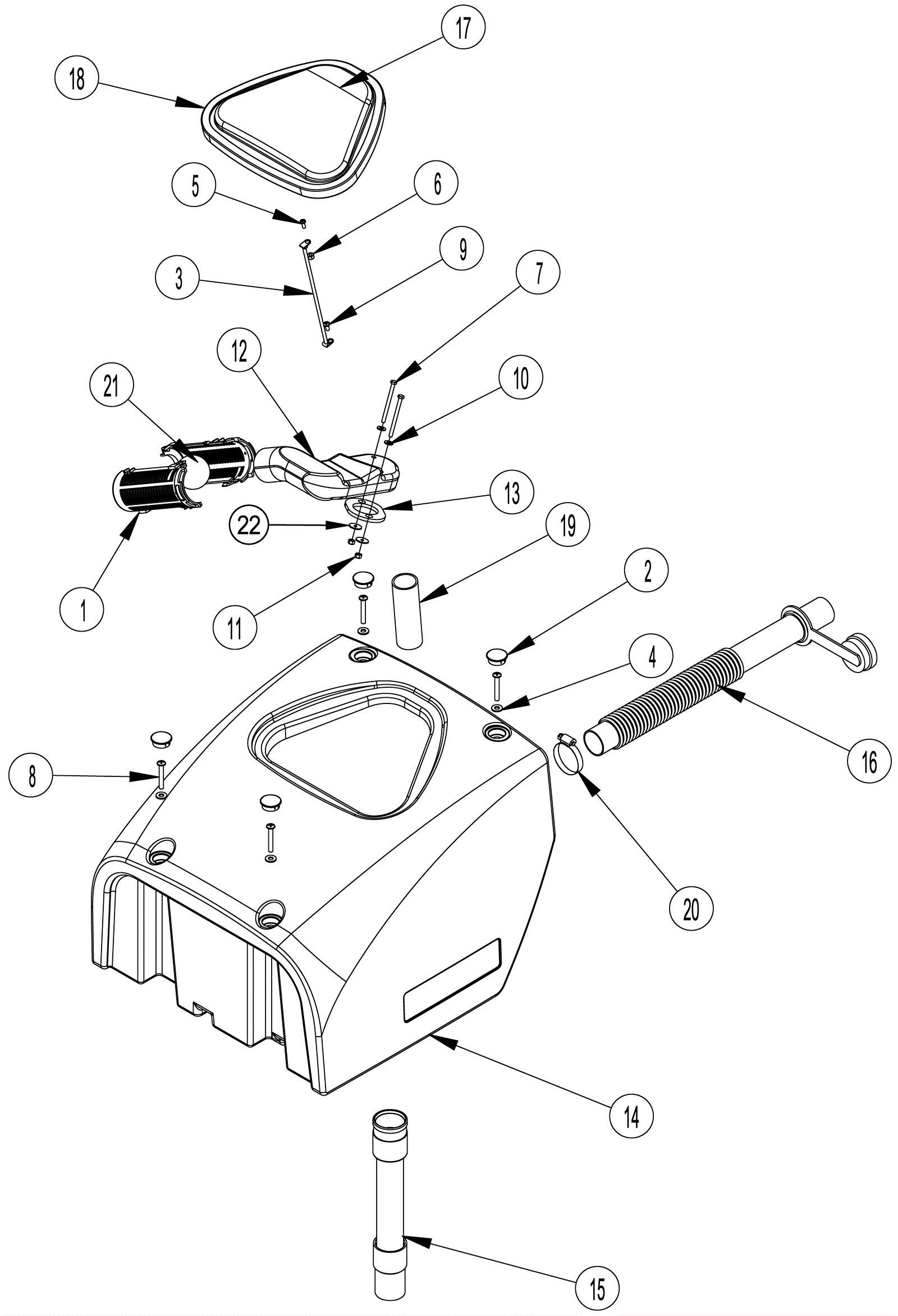 17
18
5
6
9
3
7
12
21
10
13
22
19
1
11
2
4
16
8
20
14
15