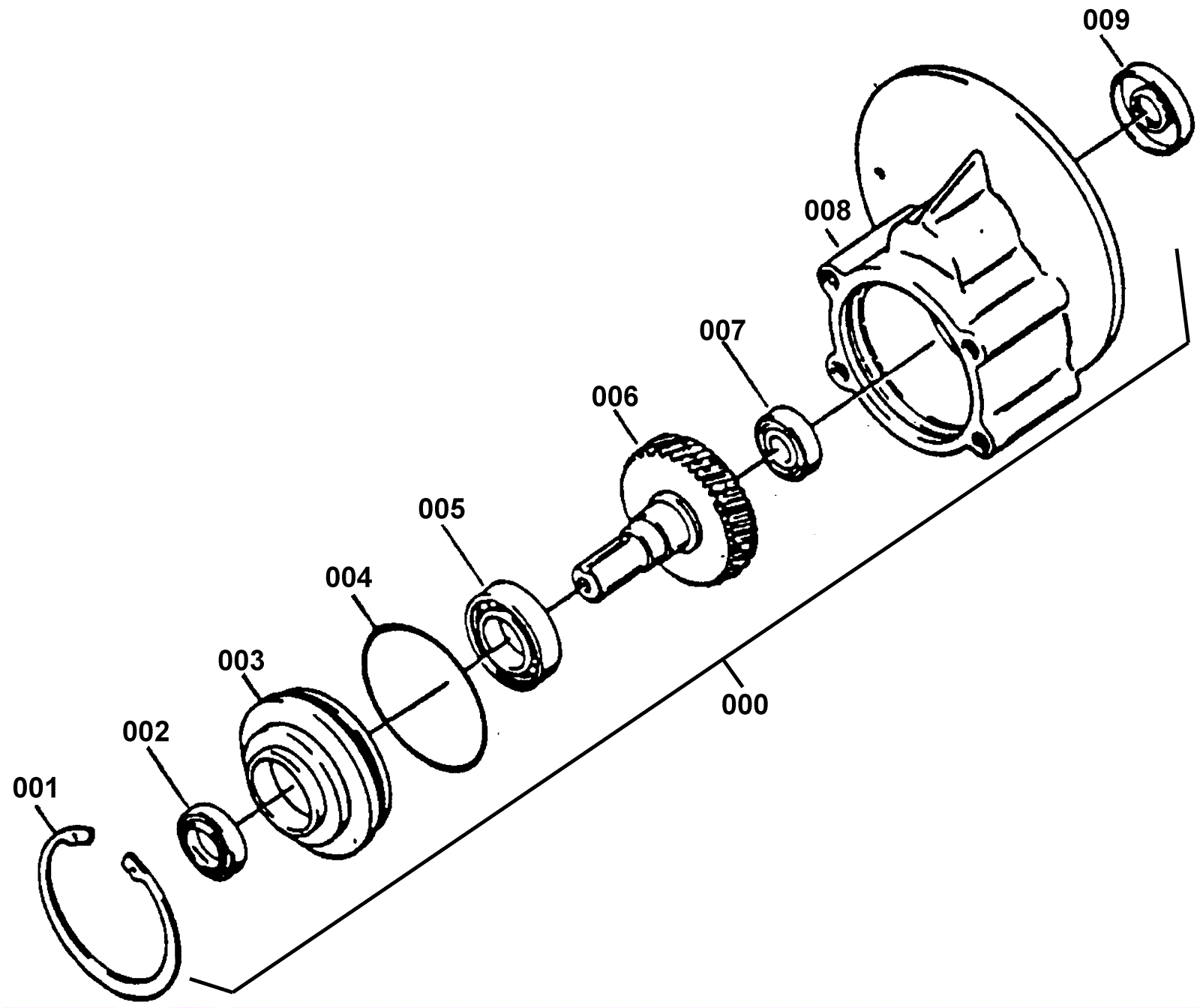 009
008
007
006
005
004
003
002
001
000