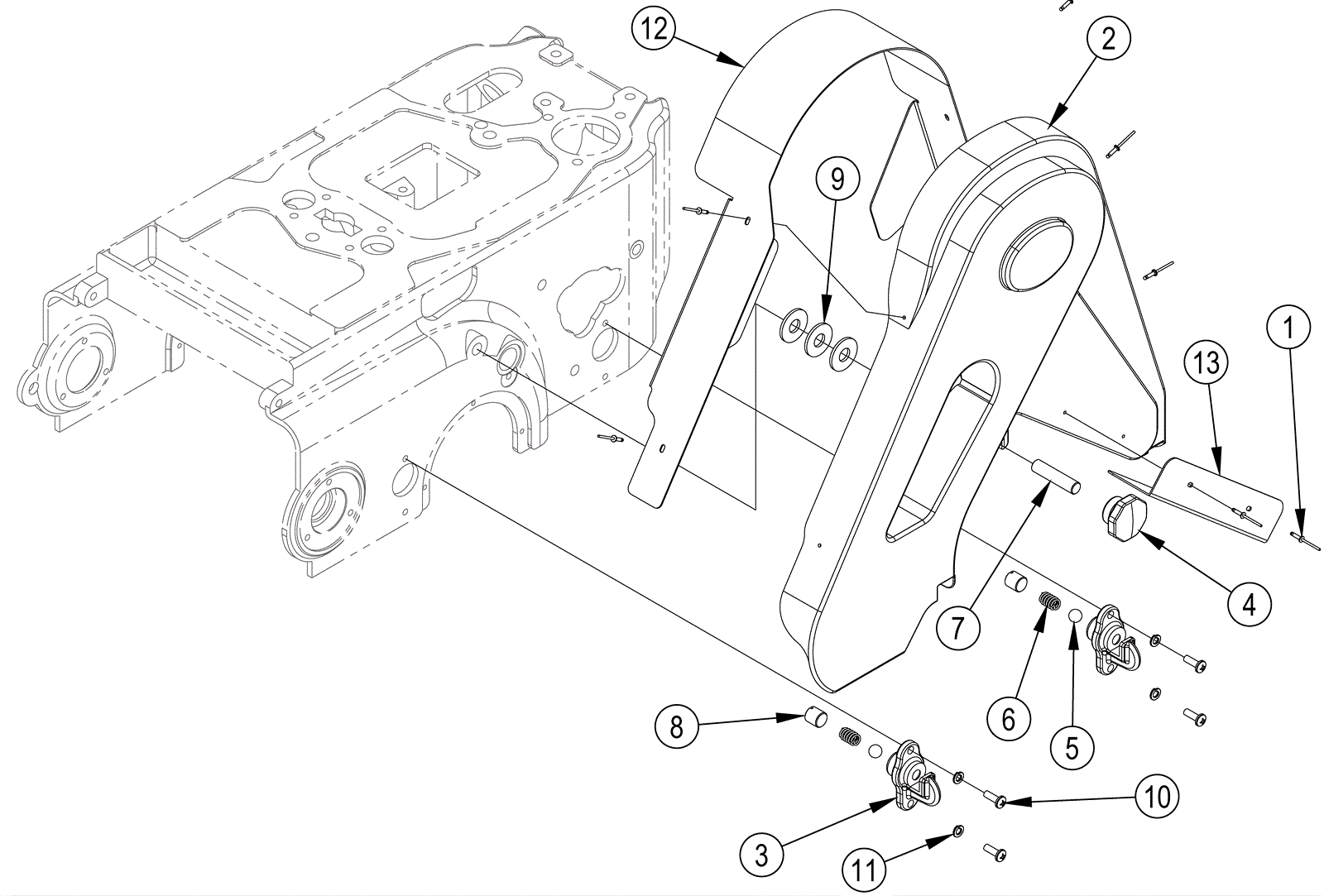 12
2
9
1
13
4
7
6
5
8
10
3
11