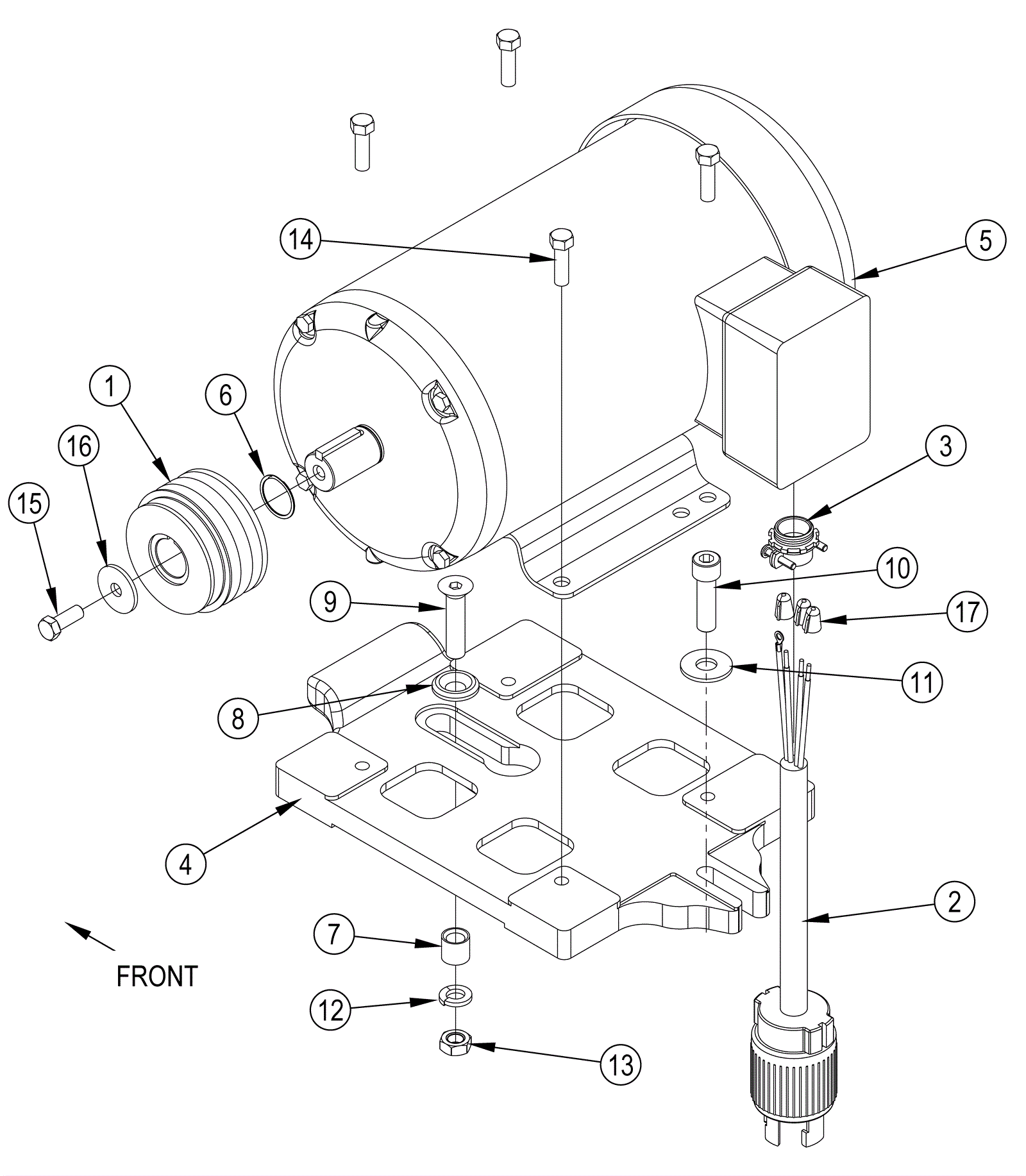 14
5
1
6
16
15
3
10
9
17
11
8
4
2
7
FRONT
12
13