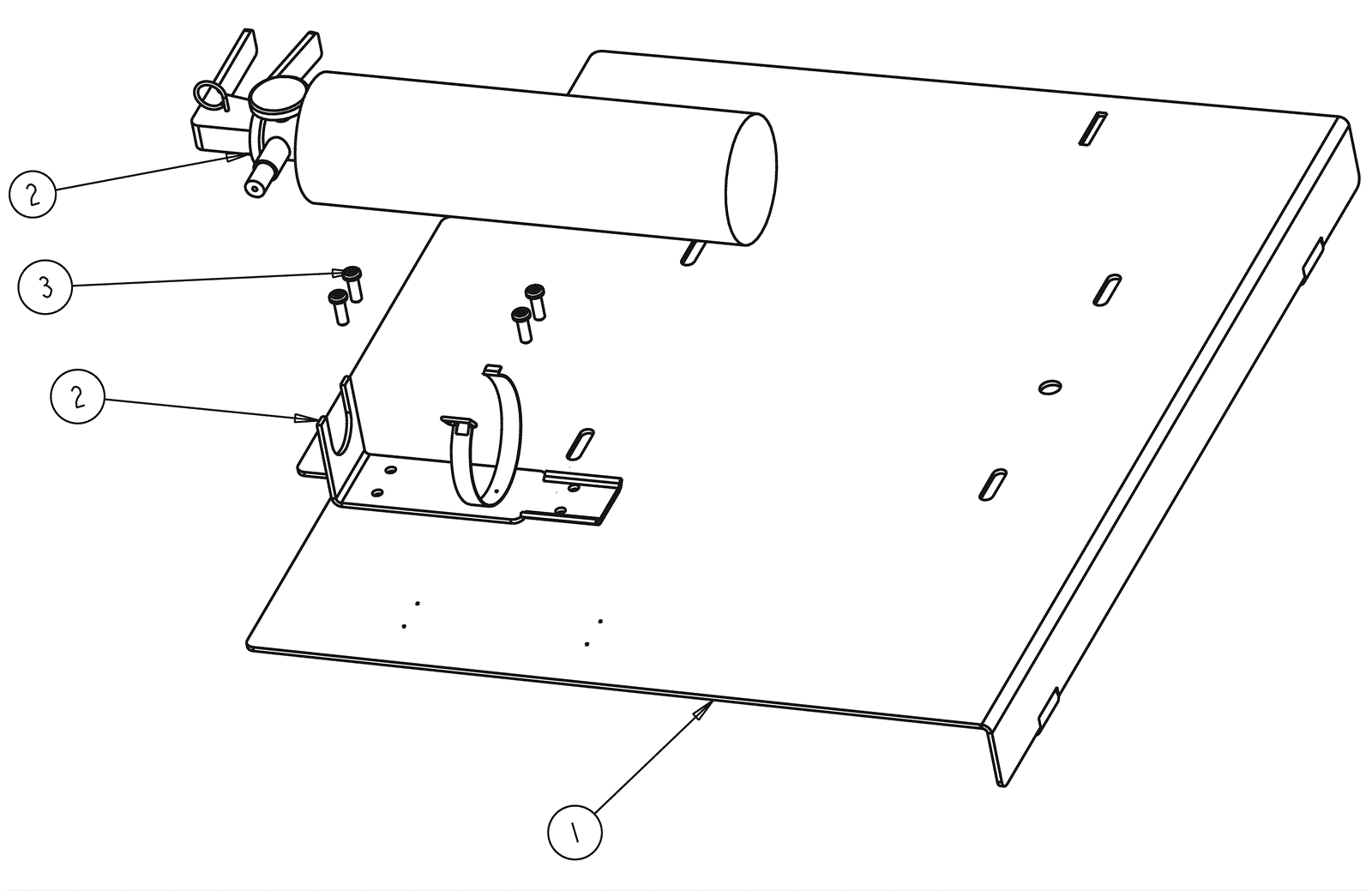 2

3

2

1