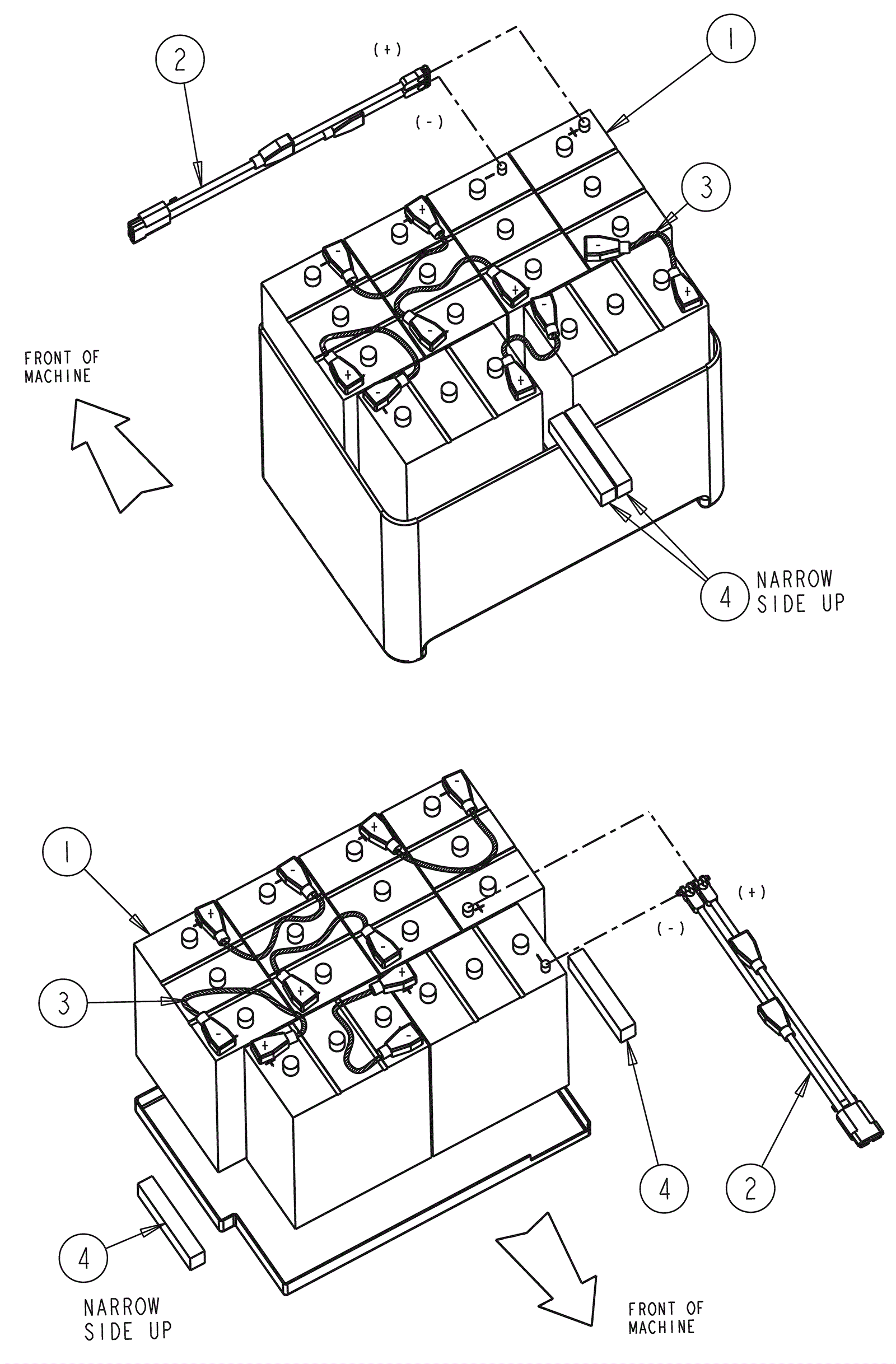 2
(+)
1
(-)
3
FRONT OF MACHINE
4
NARROW SIDE UP

1
(+)
(-)
3
4
2
4
NARROW SIDE UP
FRONT OF MACHINE