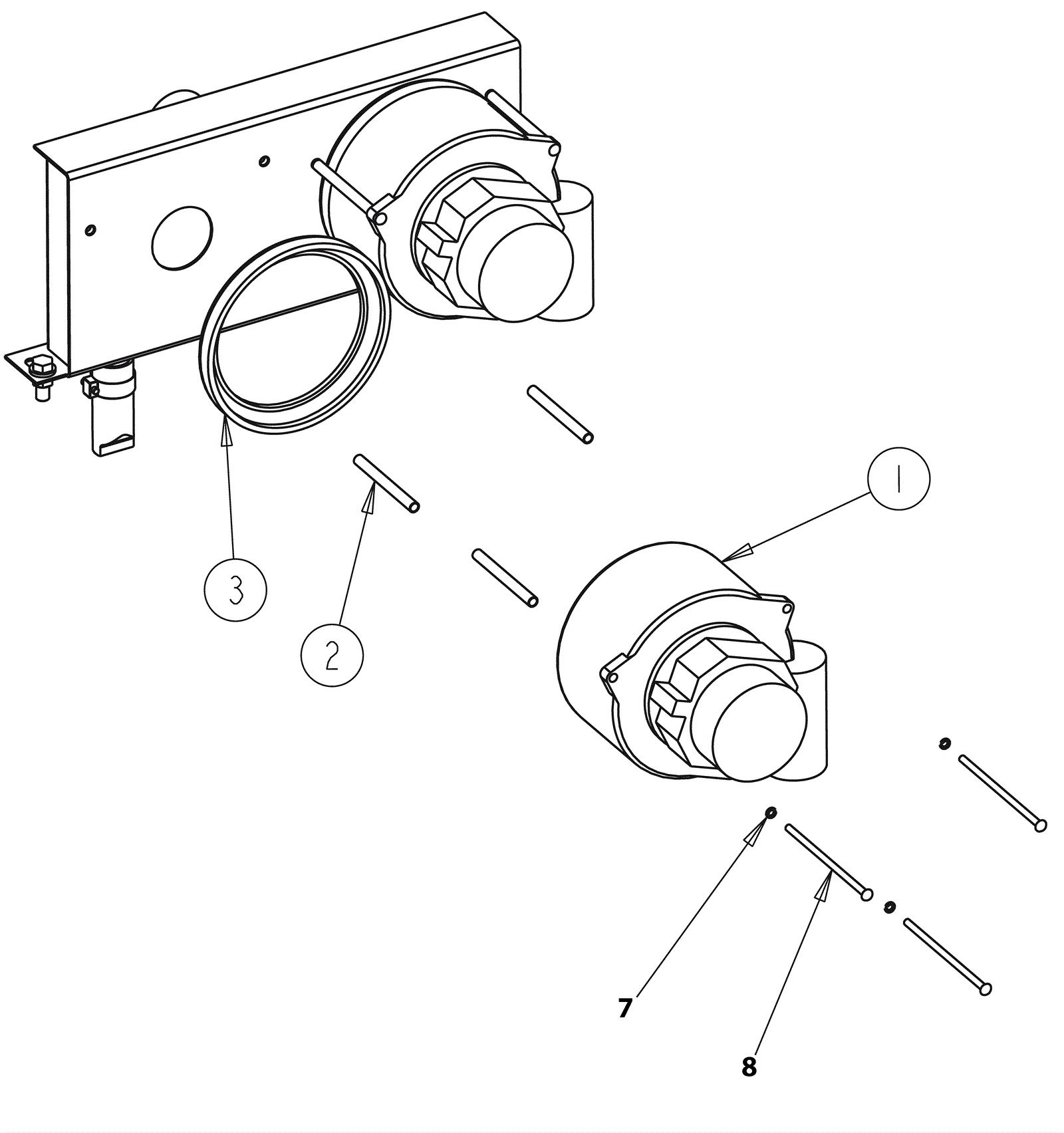 1
3
2
7
8