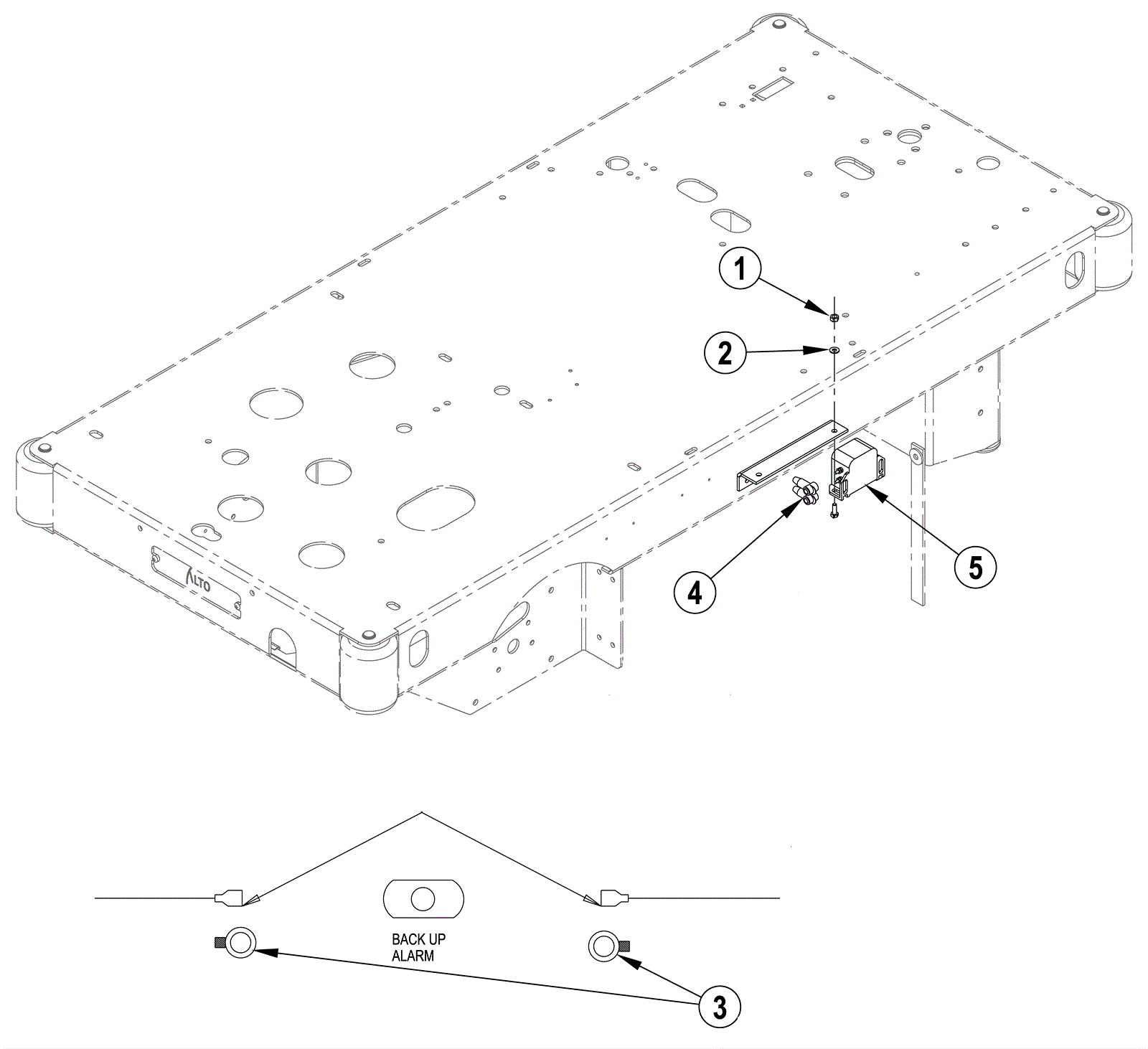 1
2
ALTO
4
5
BACK UP
ALARM
3