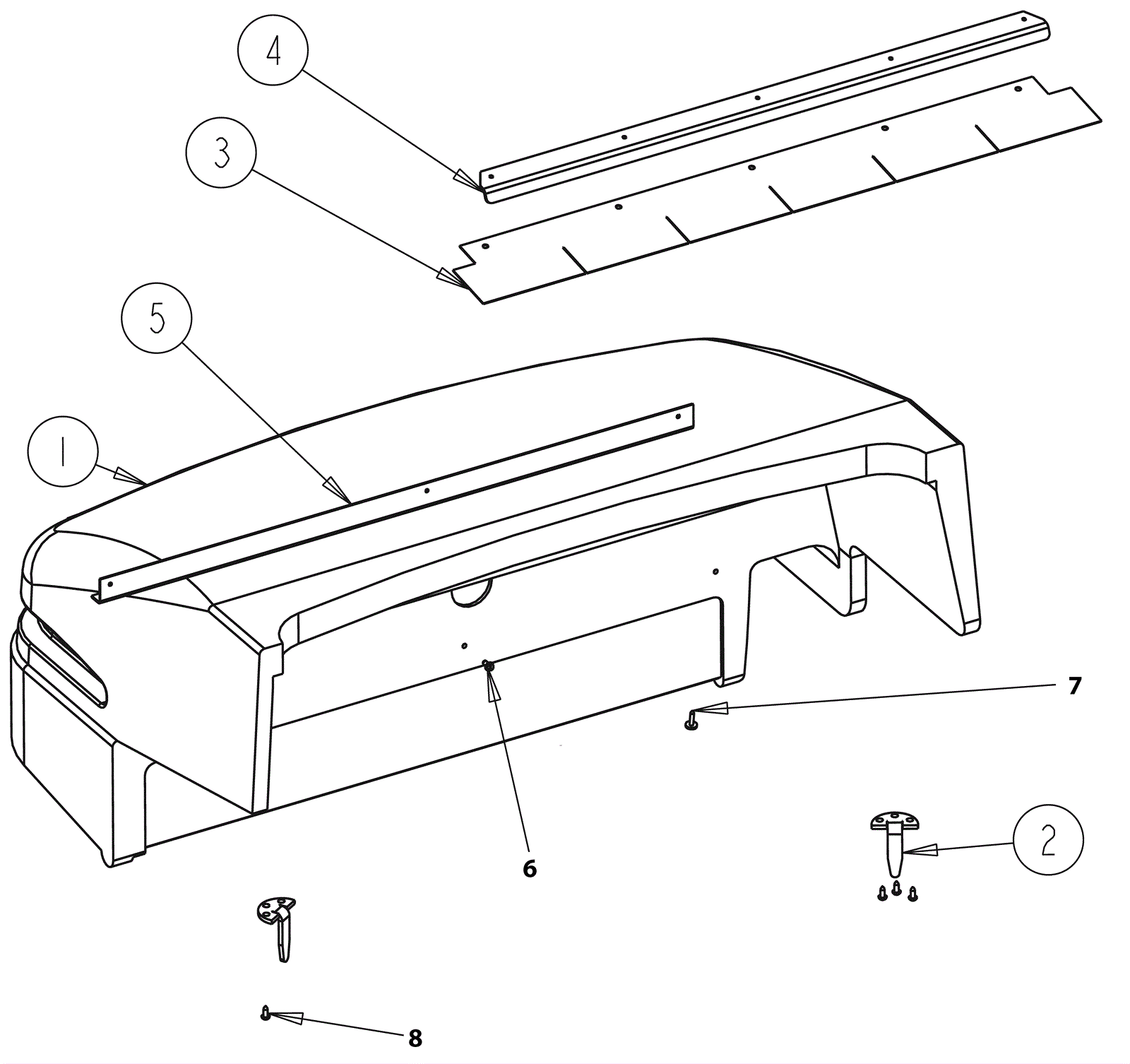 4

3

5

1

7

6

2

8