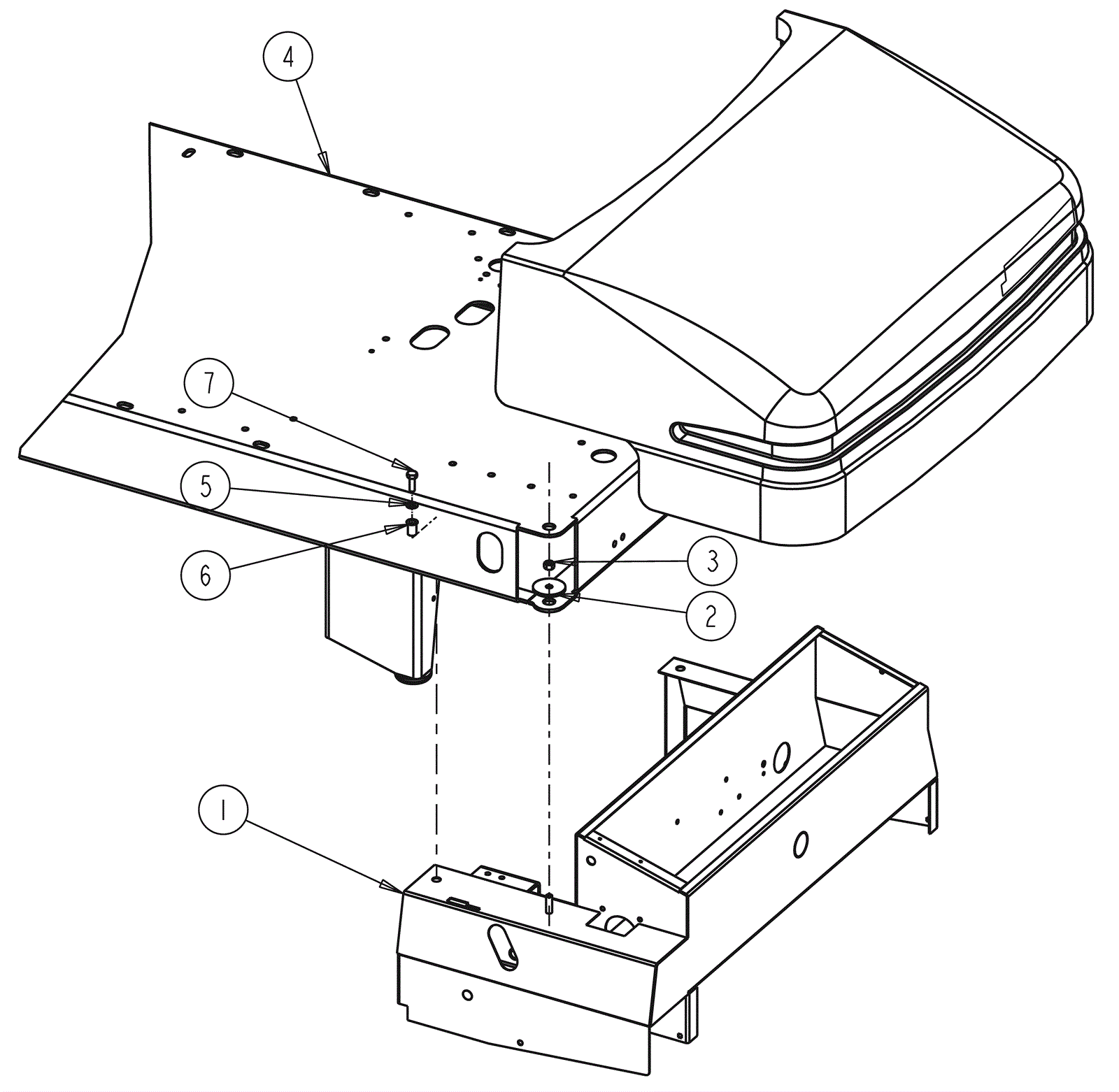 4
7
5
6
3
2
1