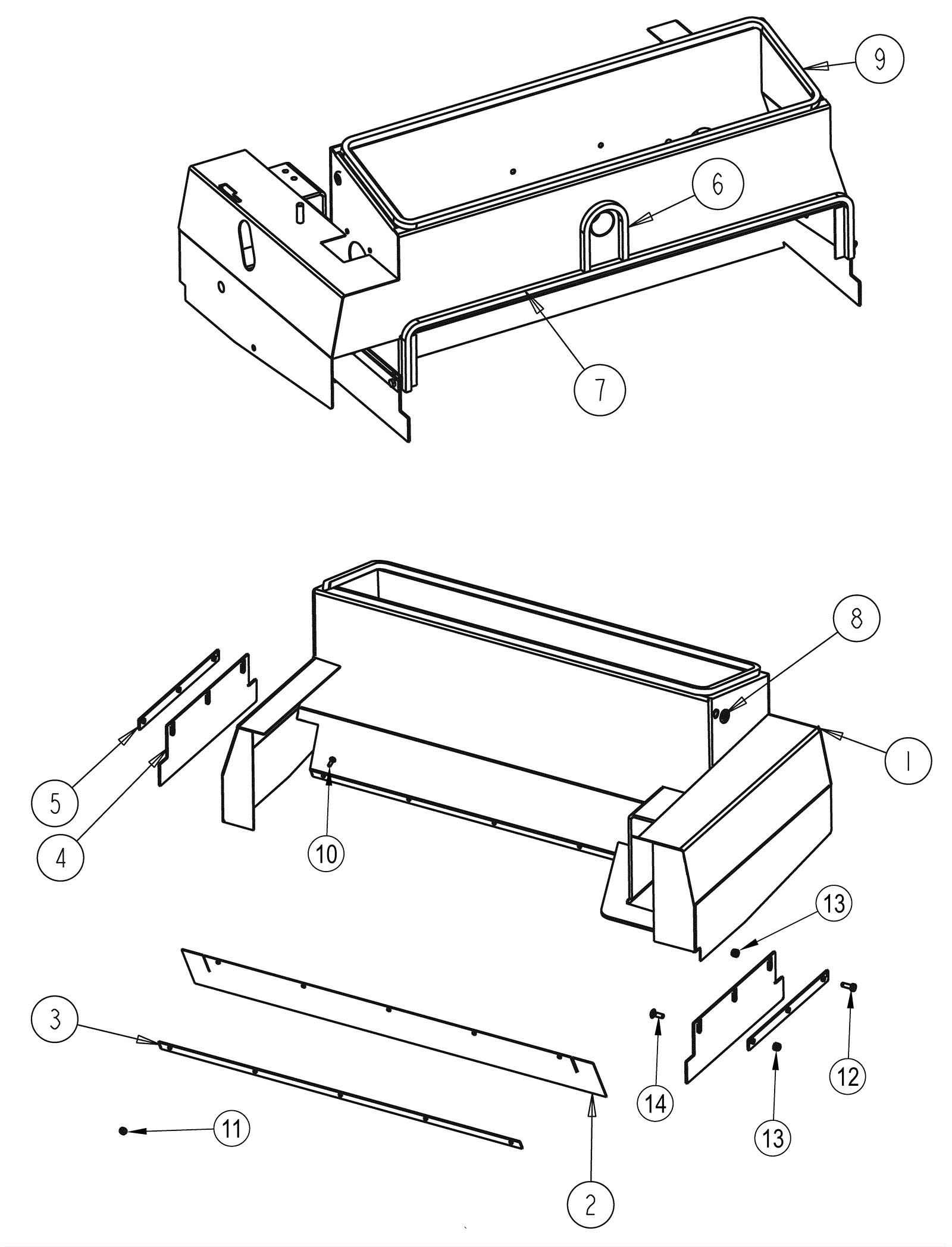 9
6
7
8
1
5
4
10
13
3
14
12
11
13
2