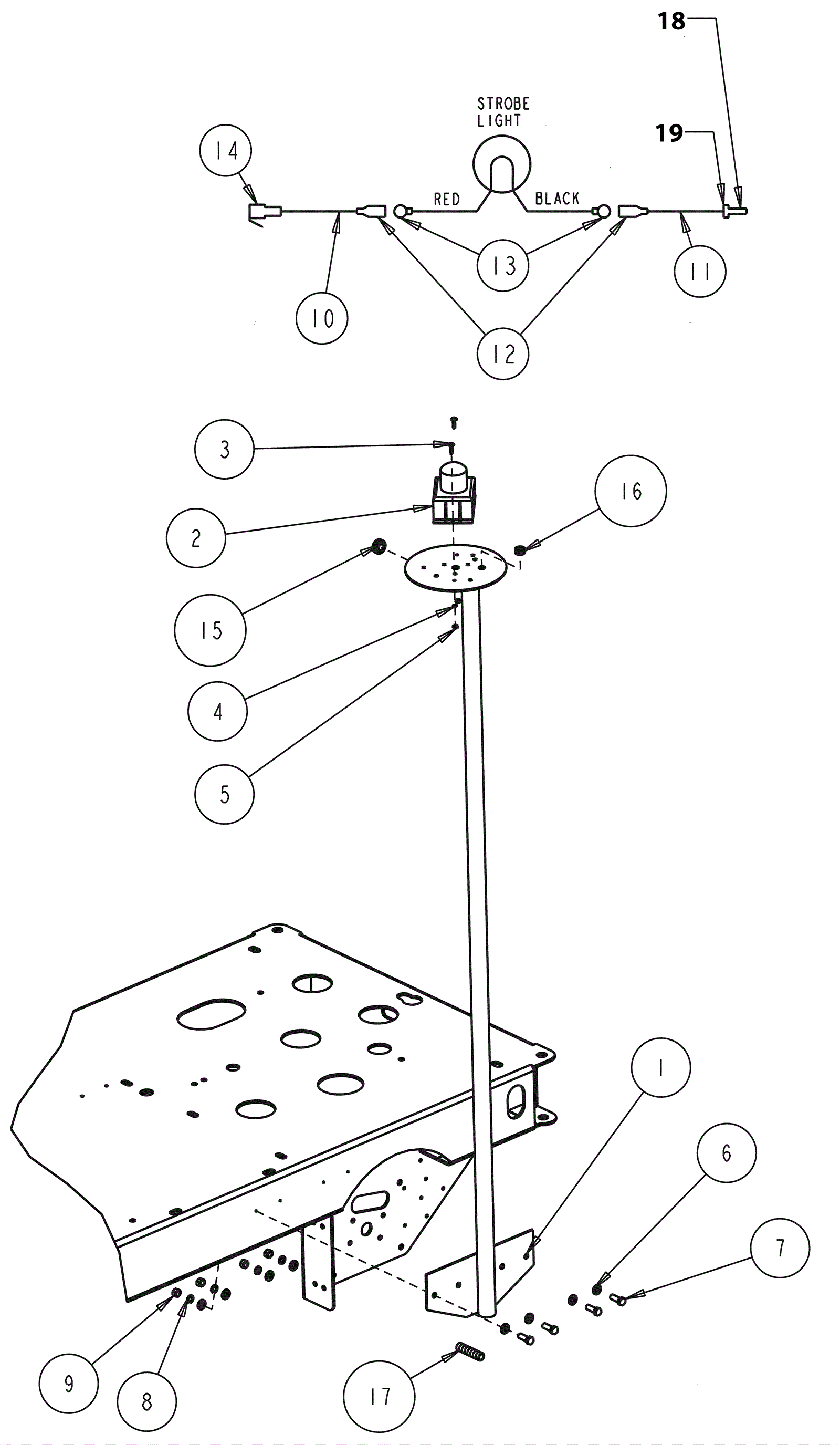 18
STROBE LIGHT
19
14
RED
BLACK
13
11
10
12
3
16
2
15
4
5
1
6
7
9
8
17