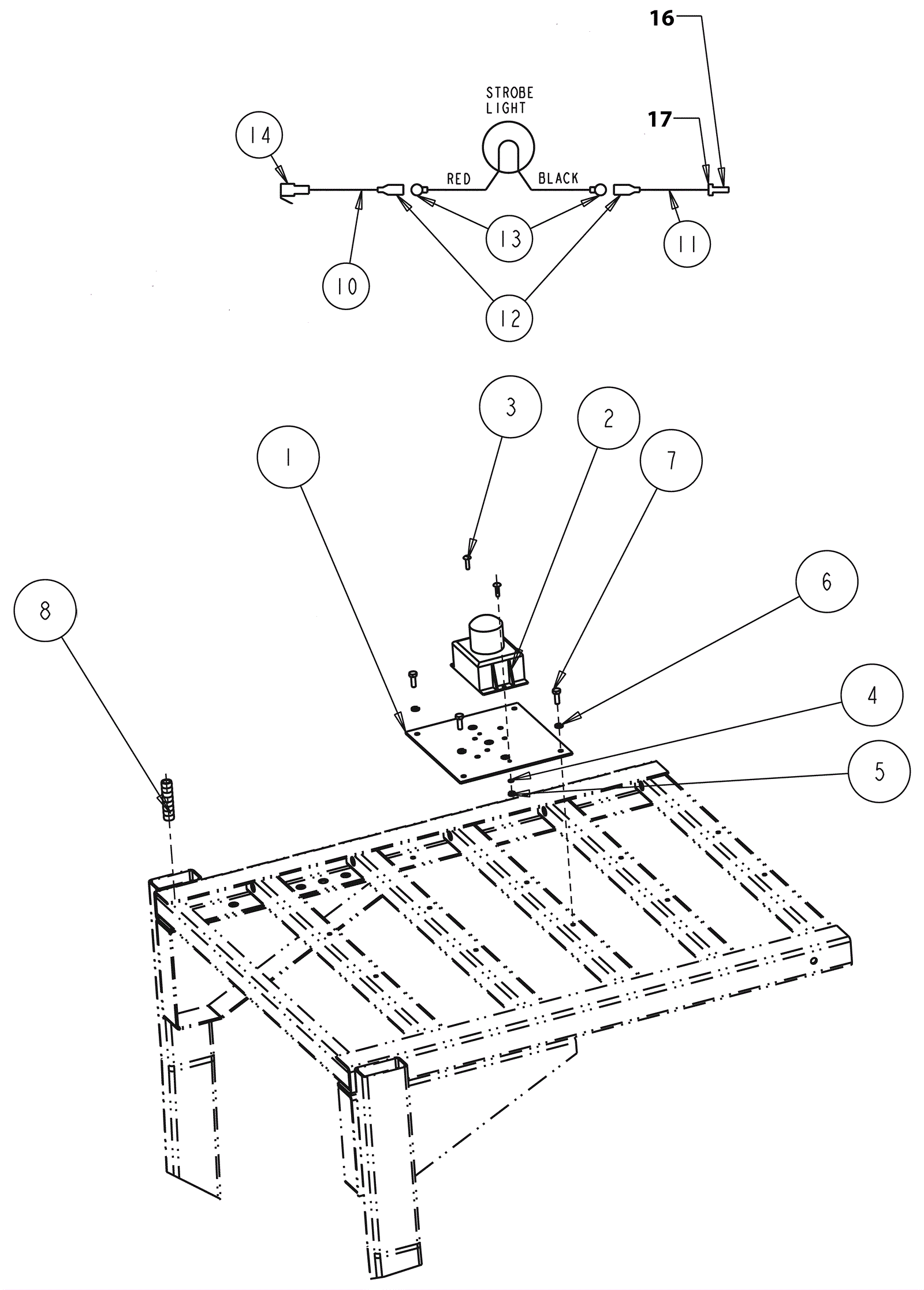 16
STROBE LIGHT
17
14
RED
BLACK
13
11
10
12
3
2
1
7
6
8
4
5