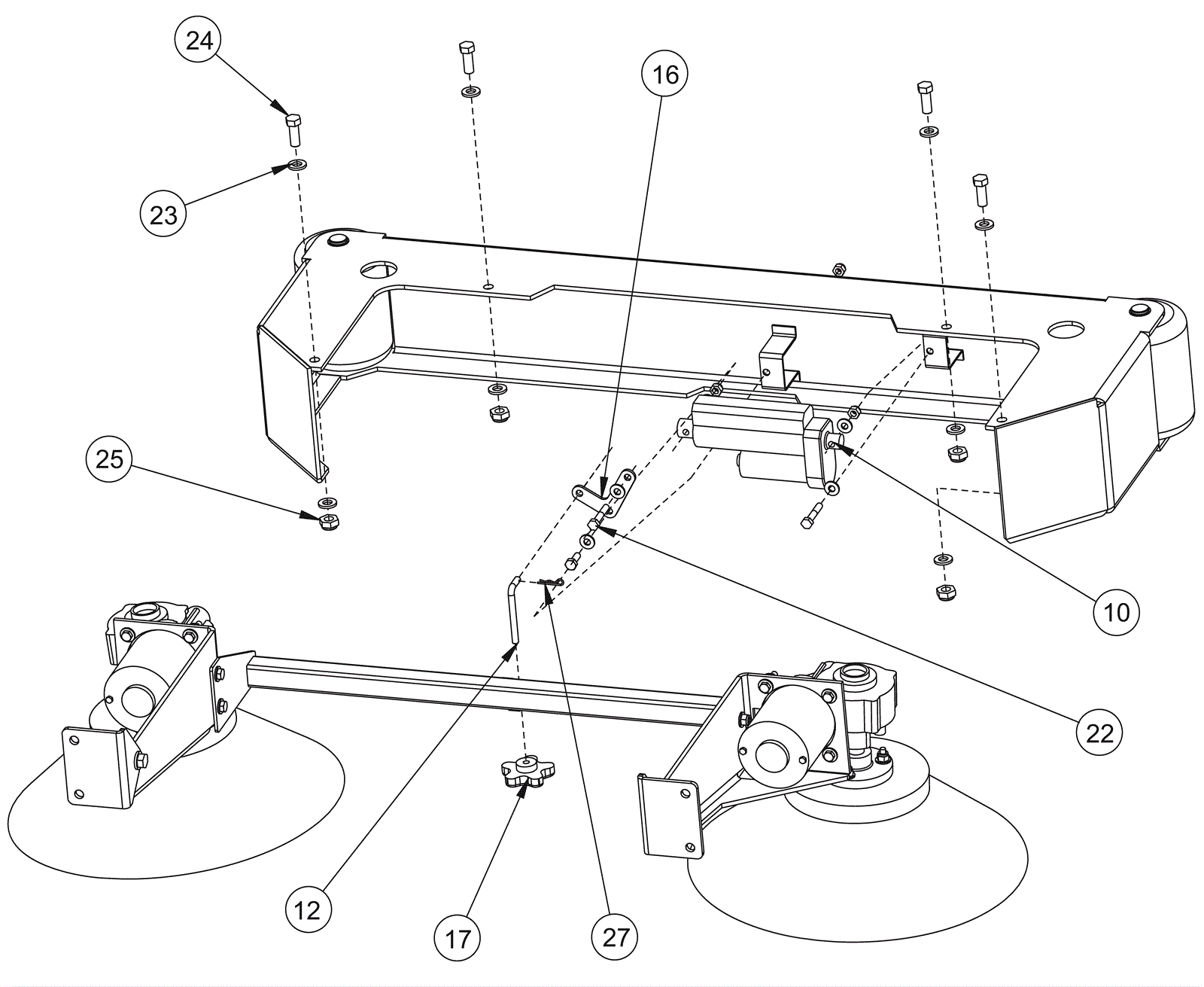 24
16
23
25
10
22
12
17
27