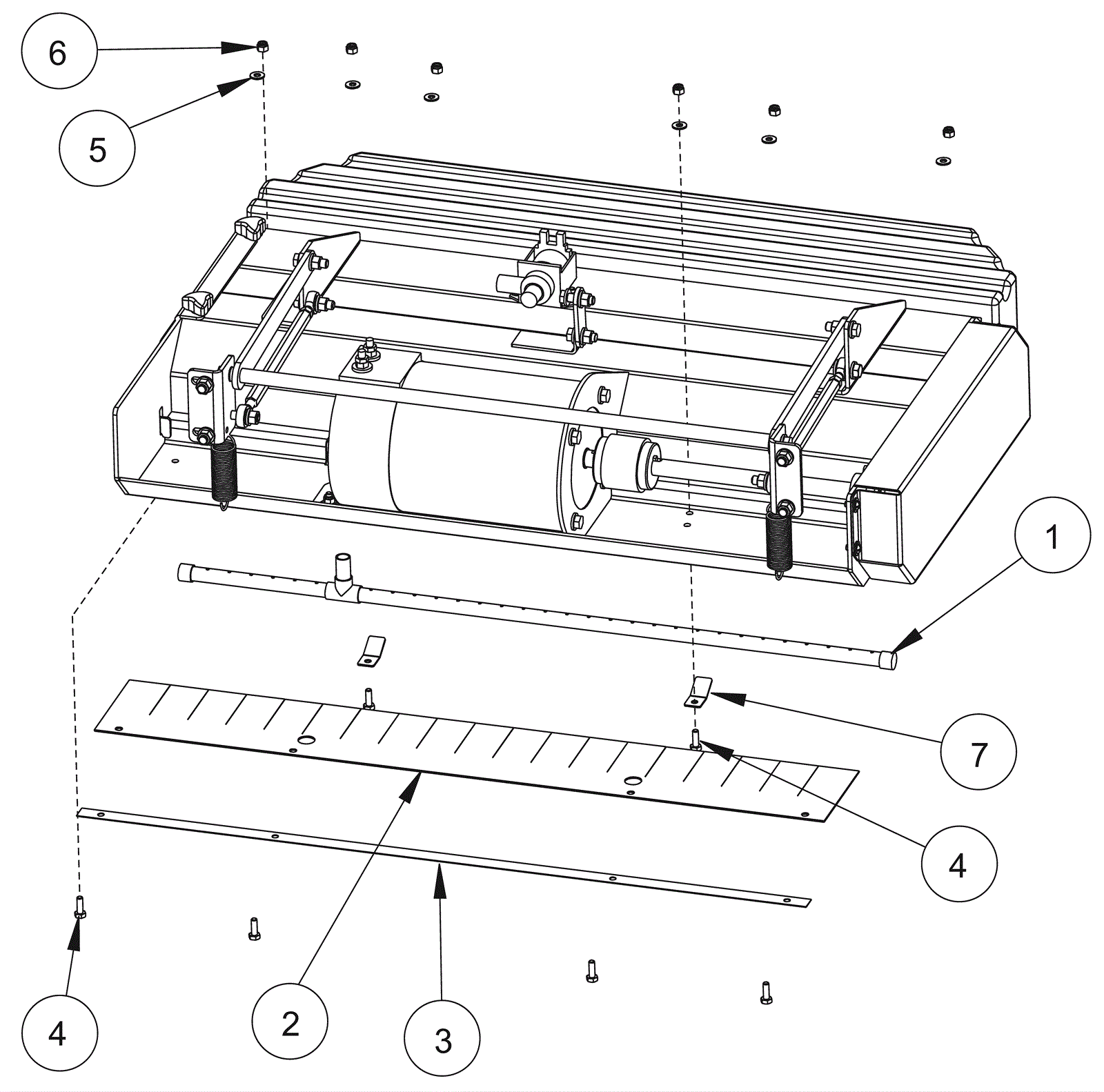 6
5
1
7
4
4
2
3