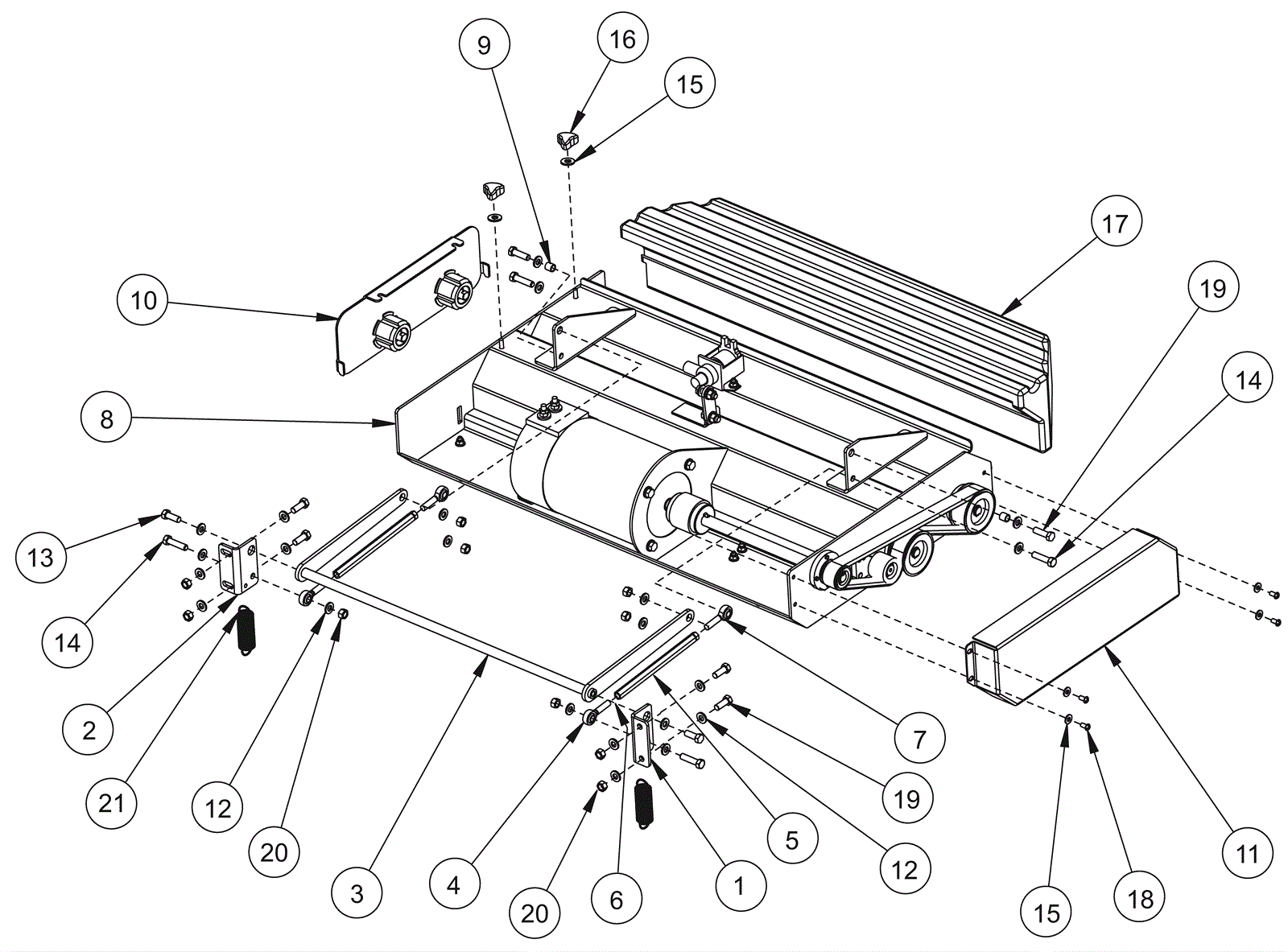 9
16
15
17
10
19
14
8
13
14
2
21
12
20
3
4
20
6
1
5
12
19
7
11
15
18