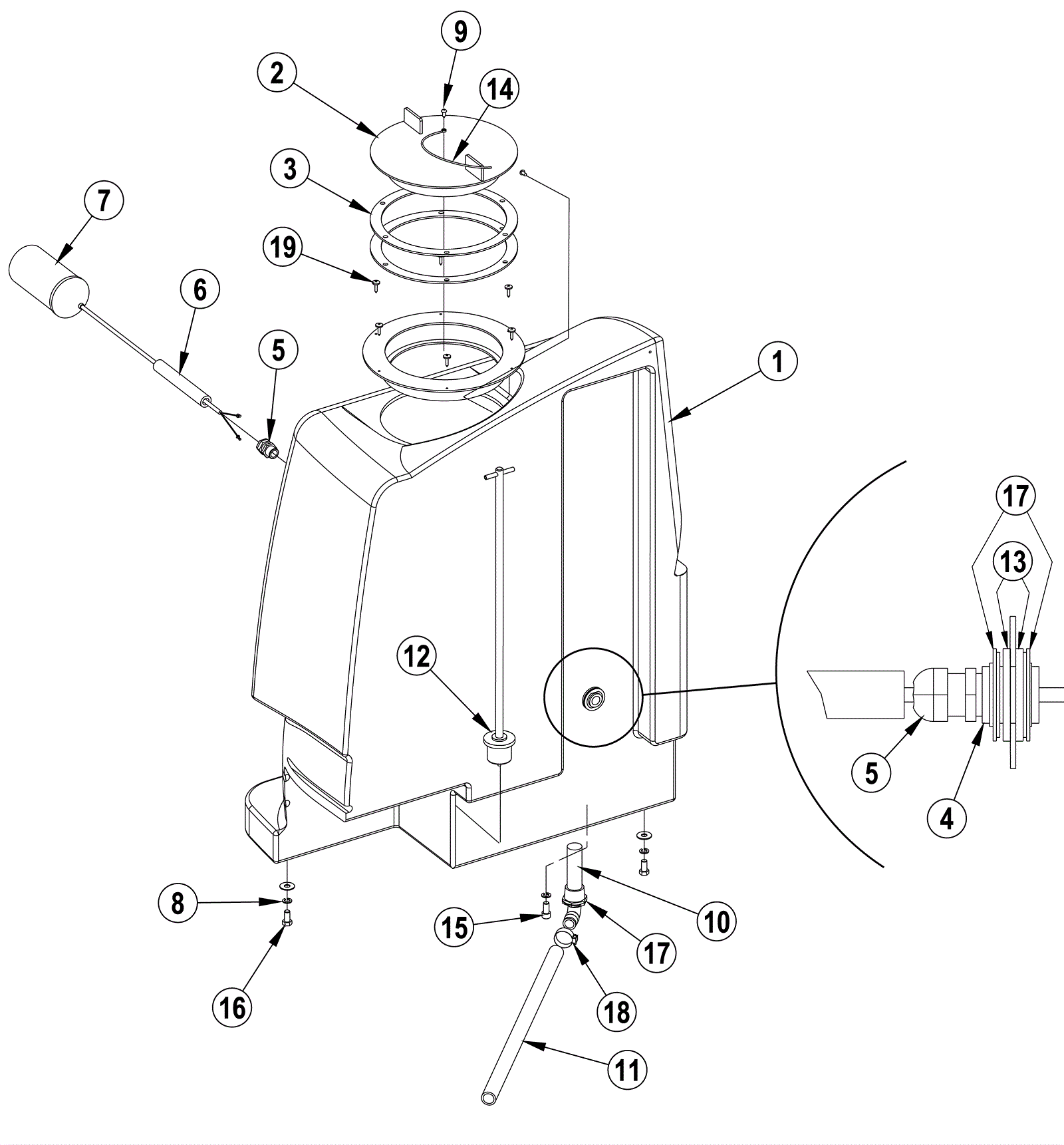 9
2
14
3
7
19
6
5
1
17
13
12
5
4
8
15
10
17
16
18
11