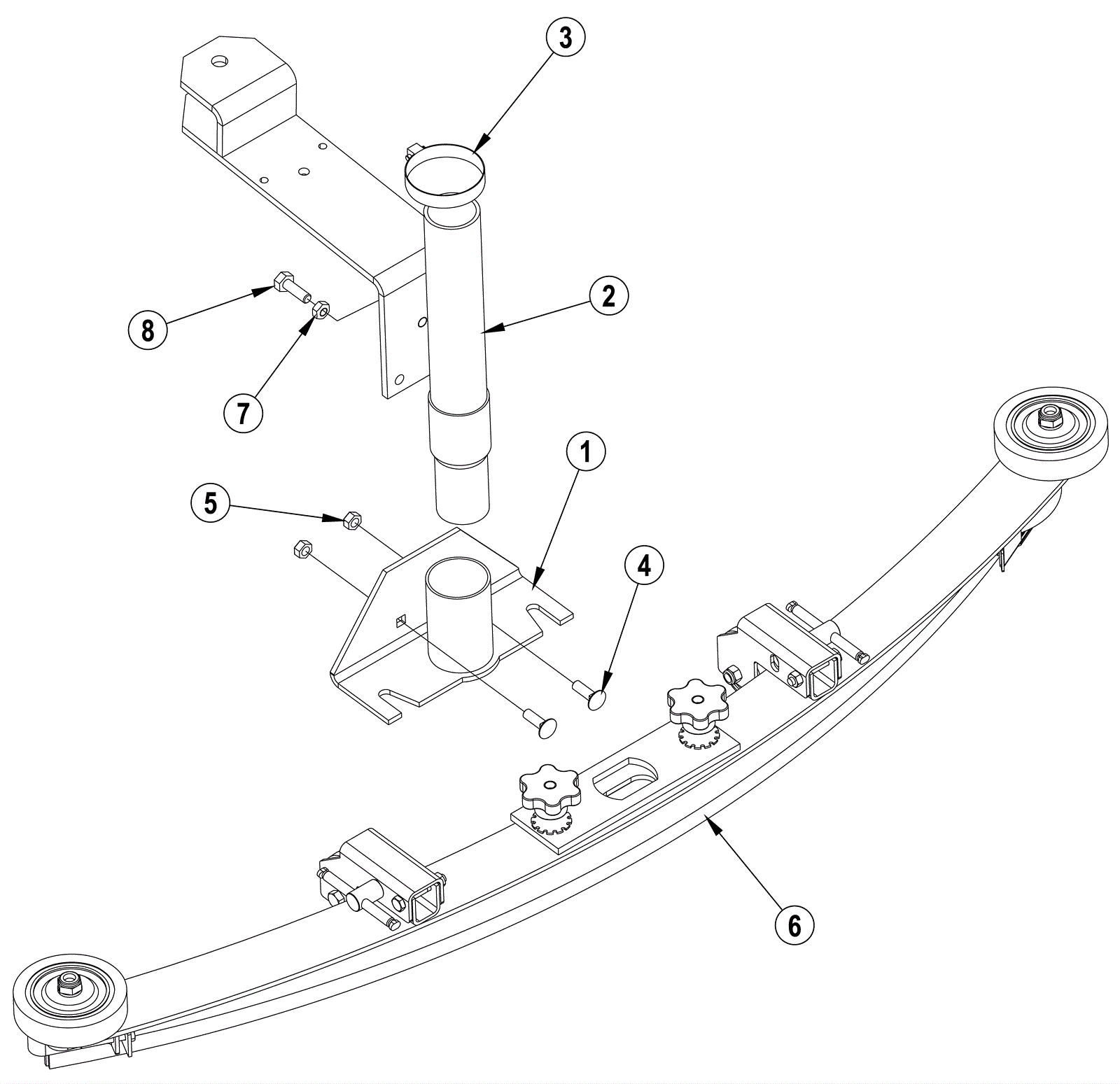 3
2
8
7
1
5
4
6